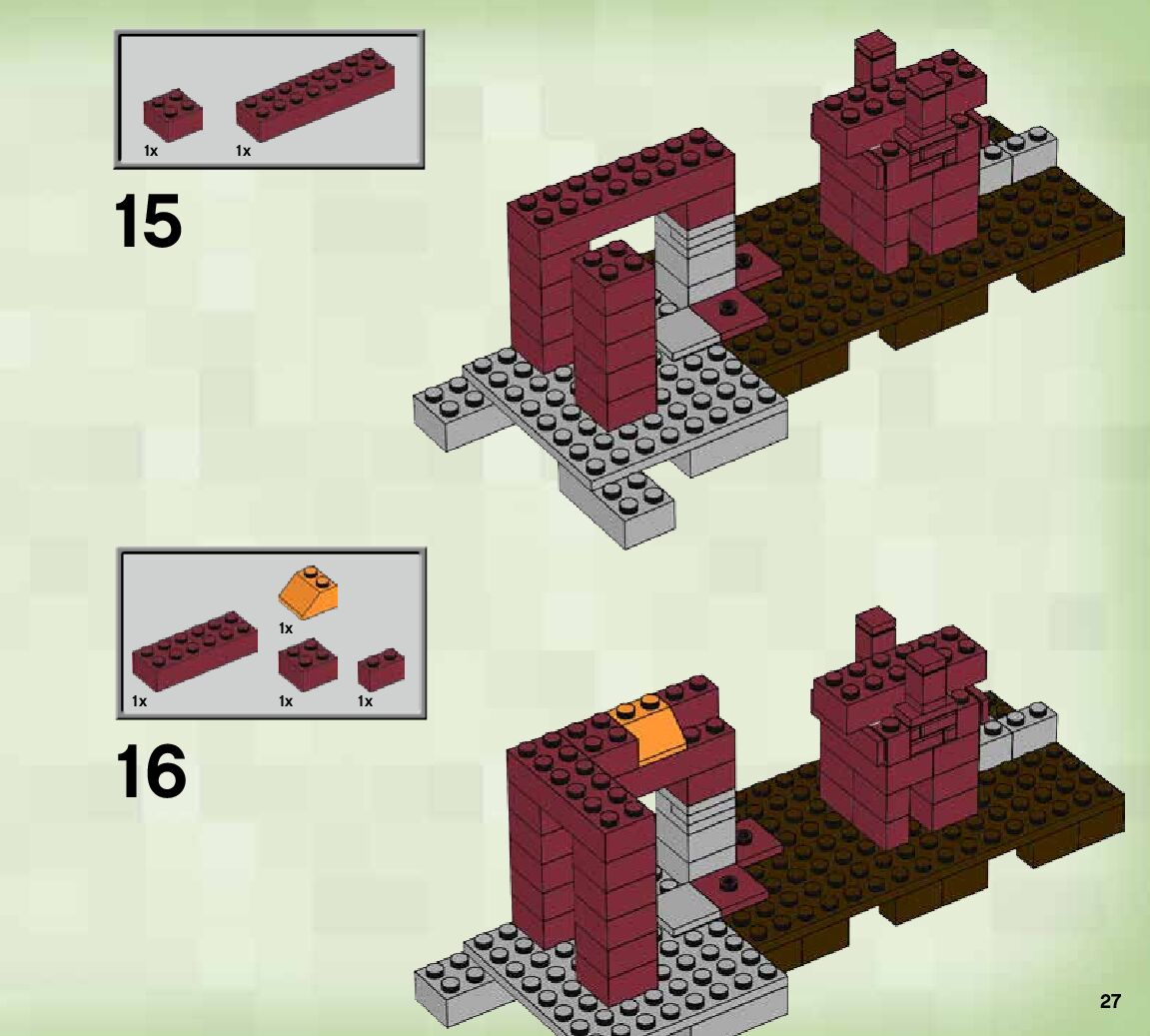 1x 1x

15

1x

1x 1x 1x

16

27