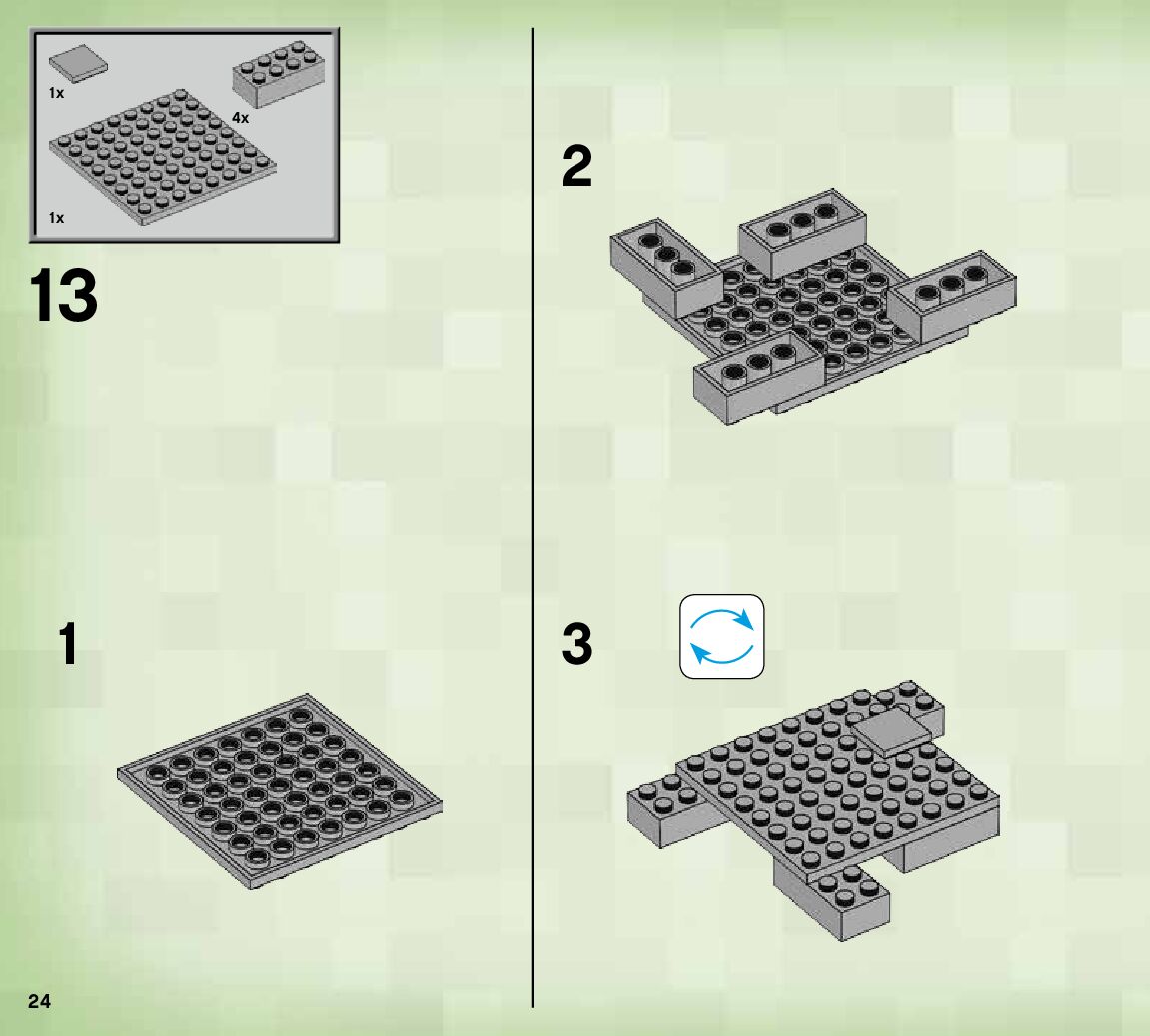 1x

4x

1x

13

1

2

3

24