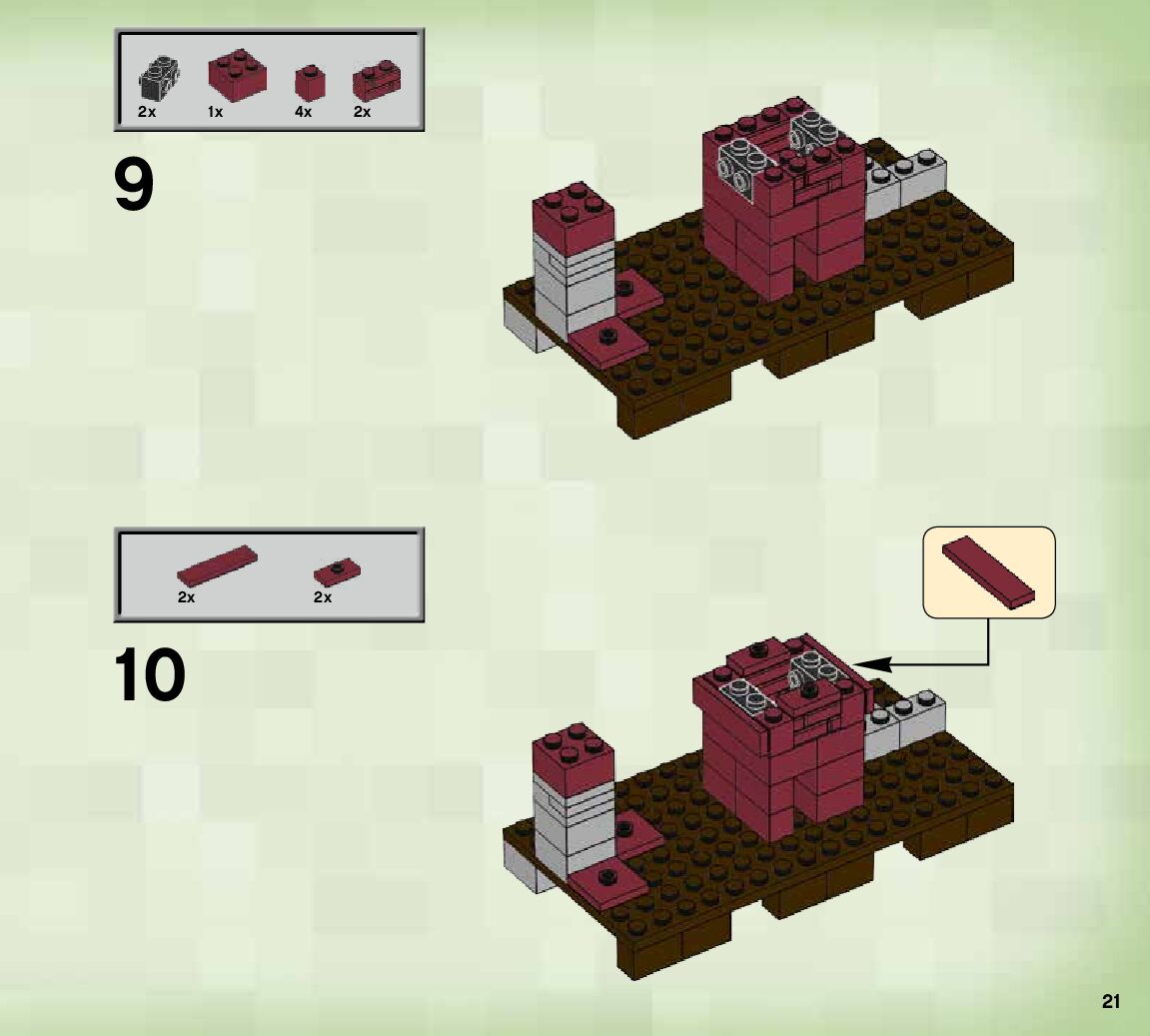 2x 1x 4x 2x

9

2x 2x

10

21