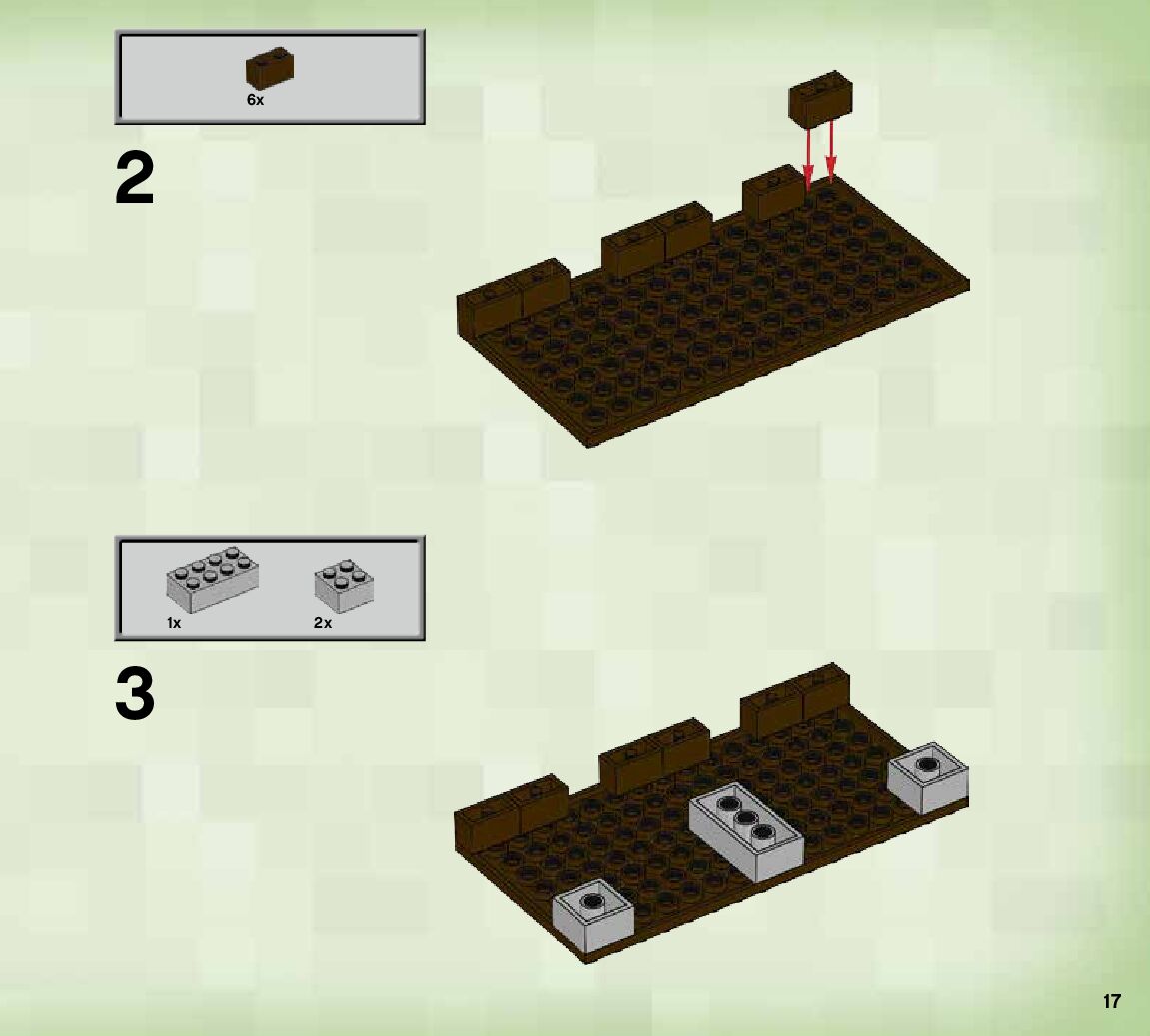 6x

2

1x

2x

3

17