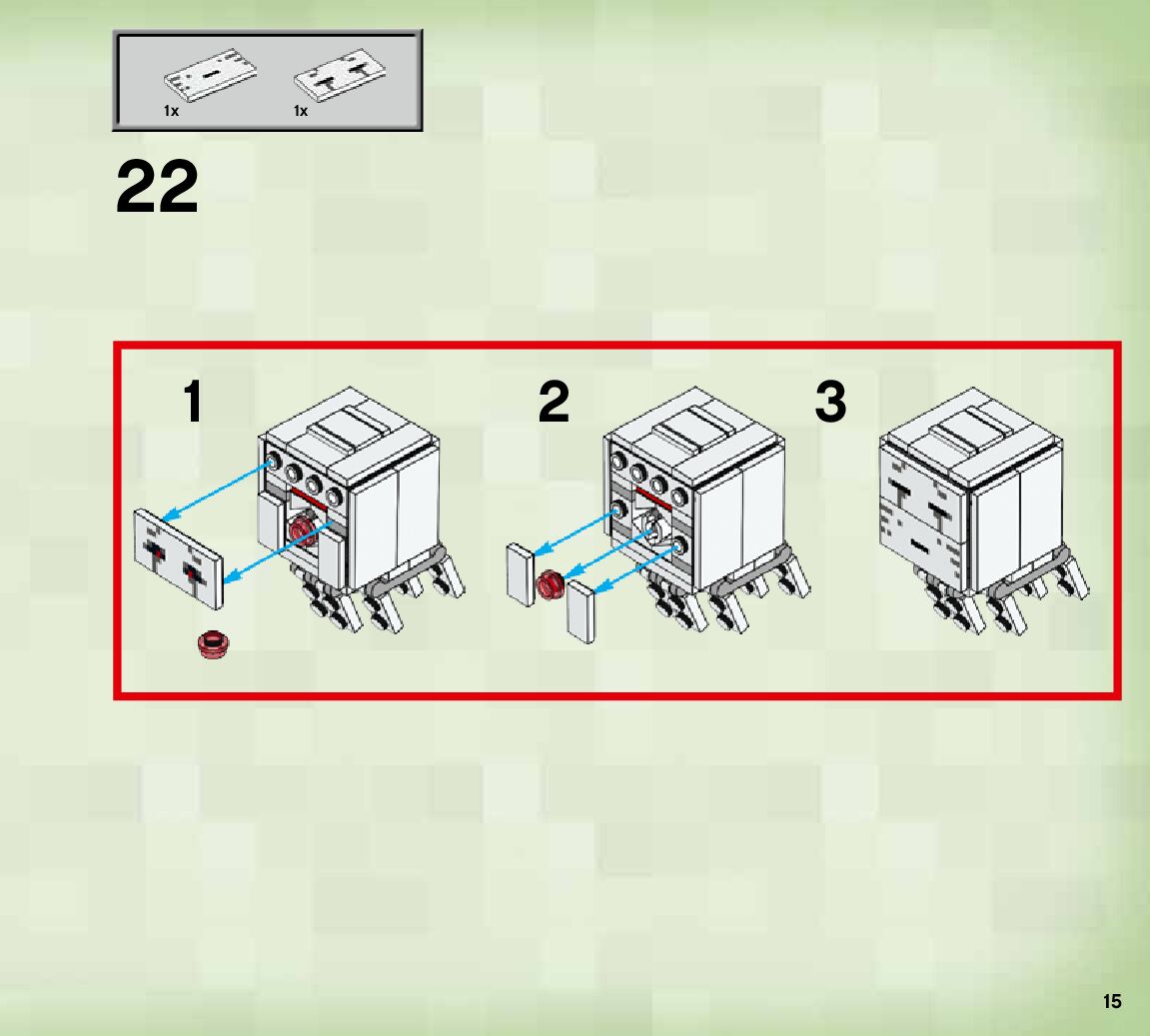 1x 1x

22

1

2

3

15