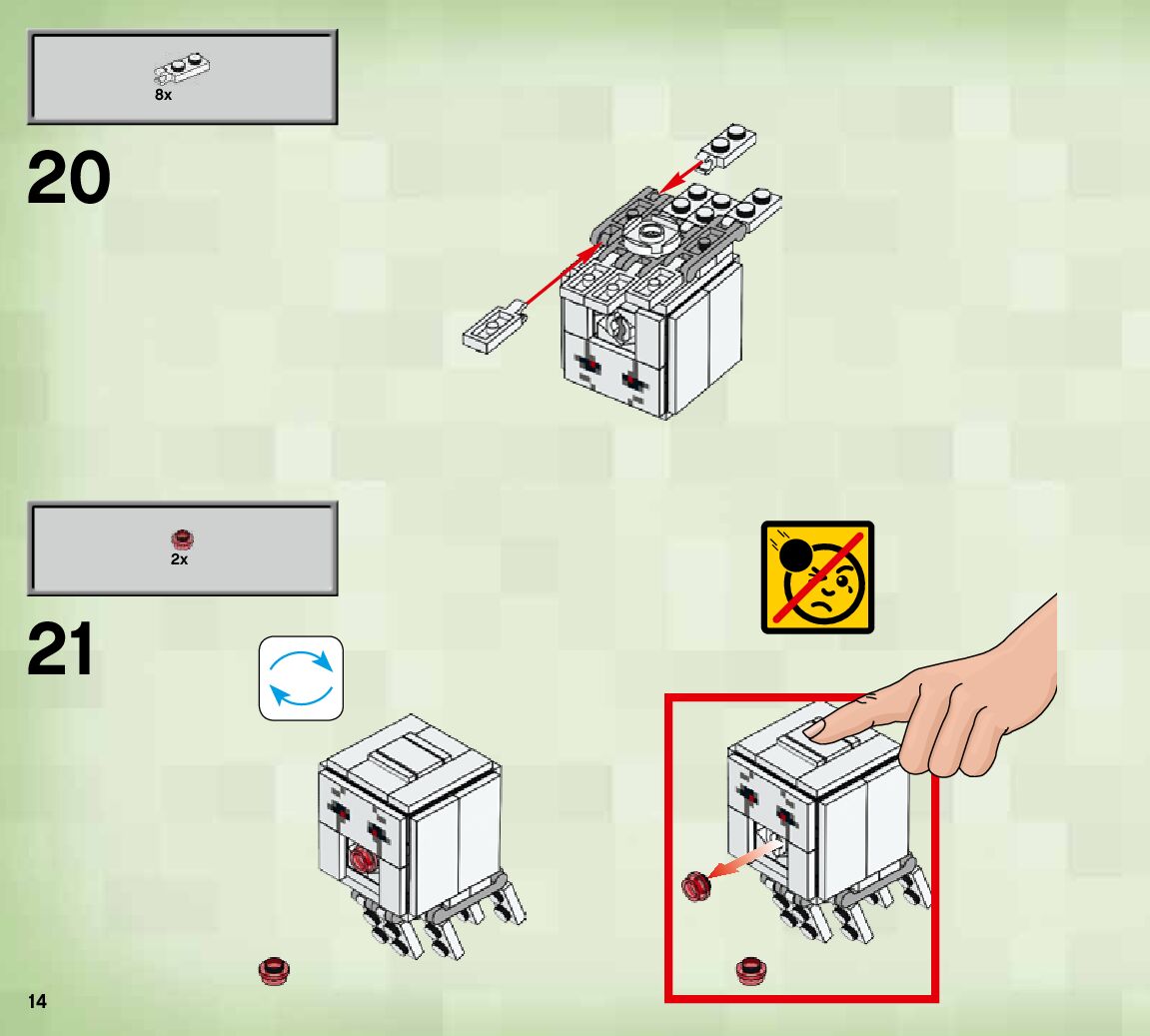 8x

20

2x

21

14