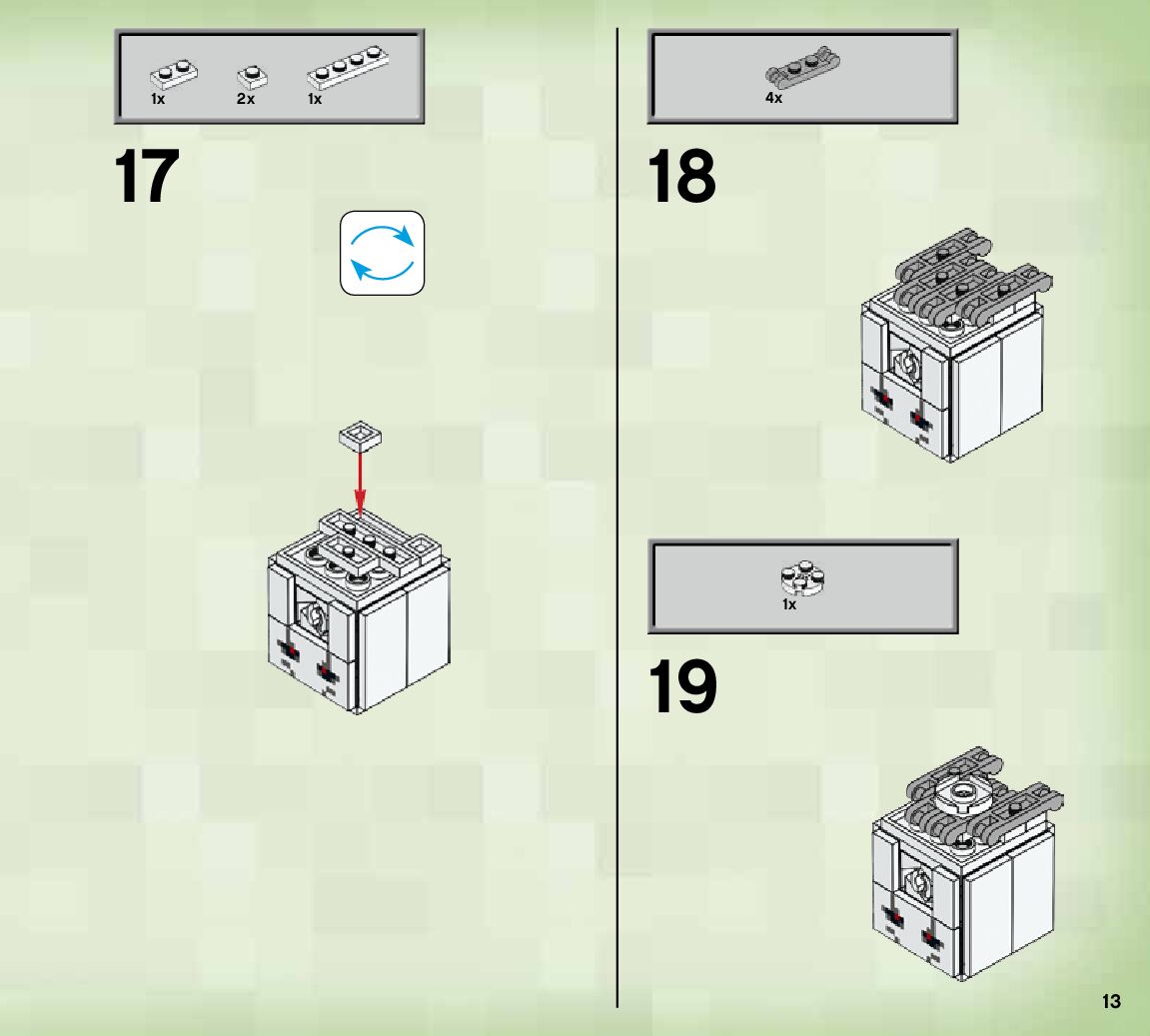 1x 2x 1x

17

4x

18

1x

19

13