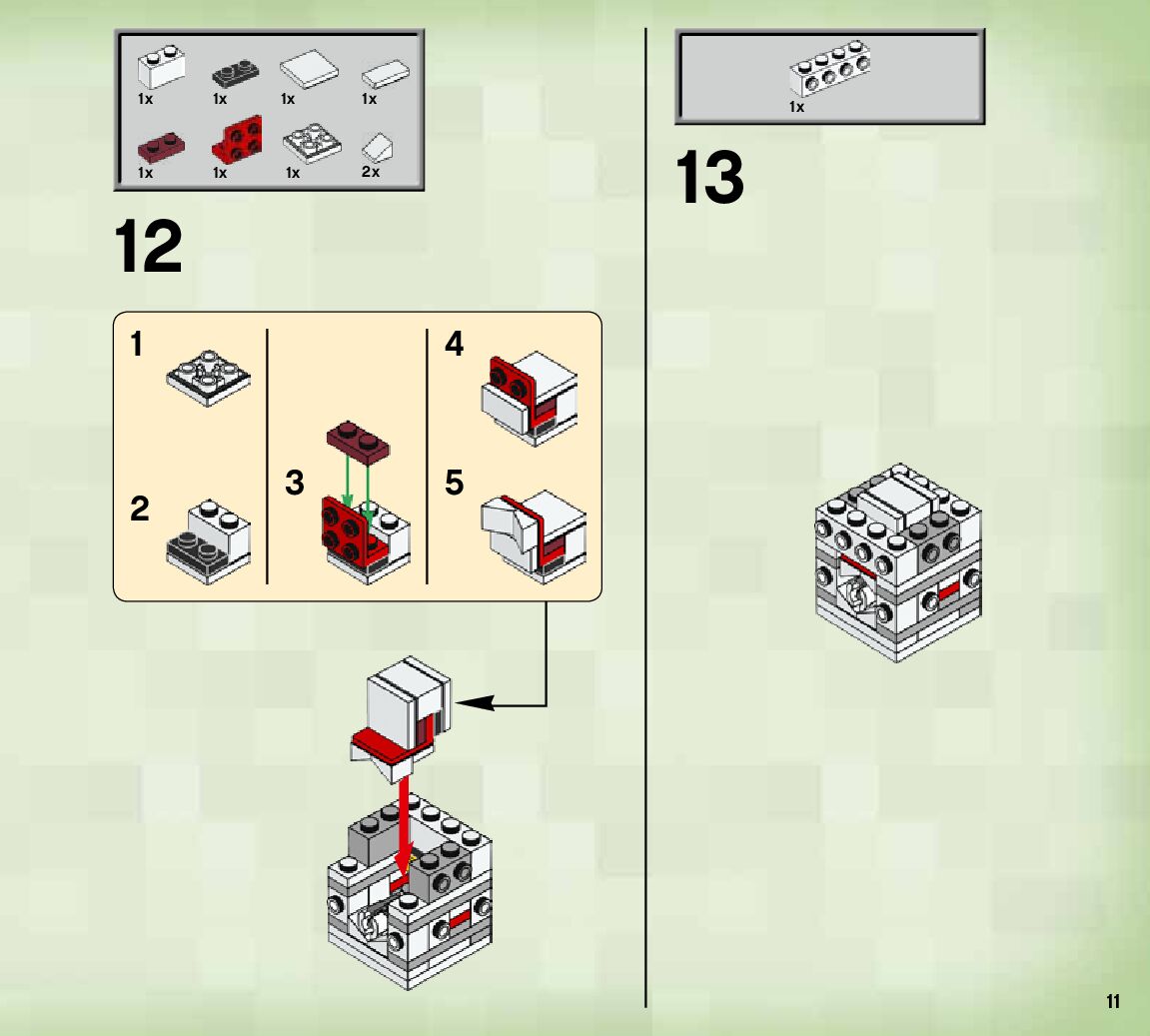 1x 1x 1x 1x
1x 1x 1x 2x

12

1

2

3

4

5

1x

13

11