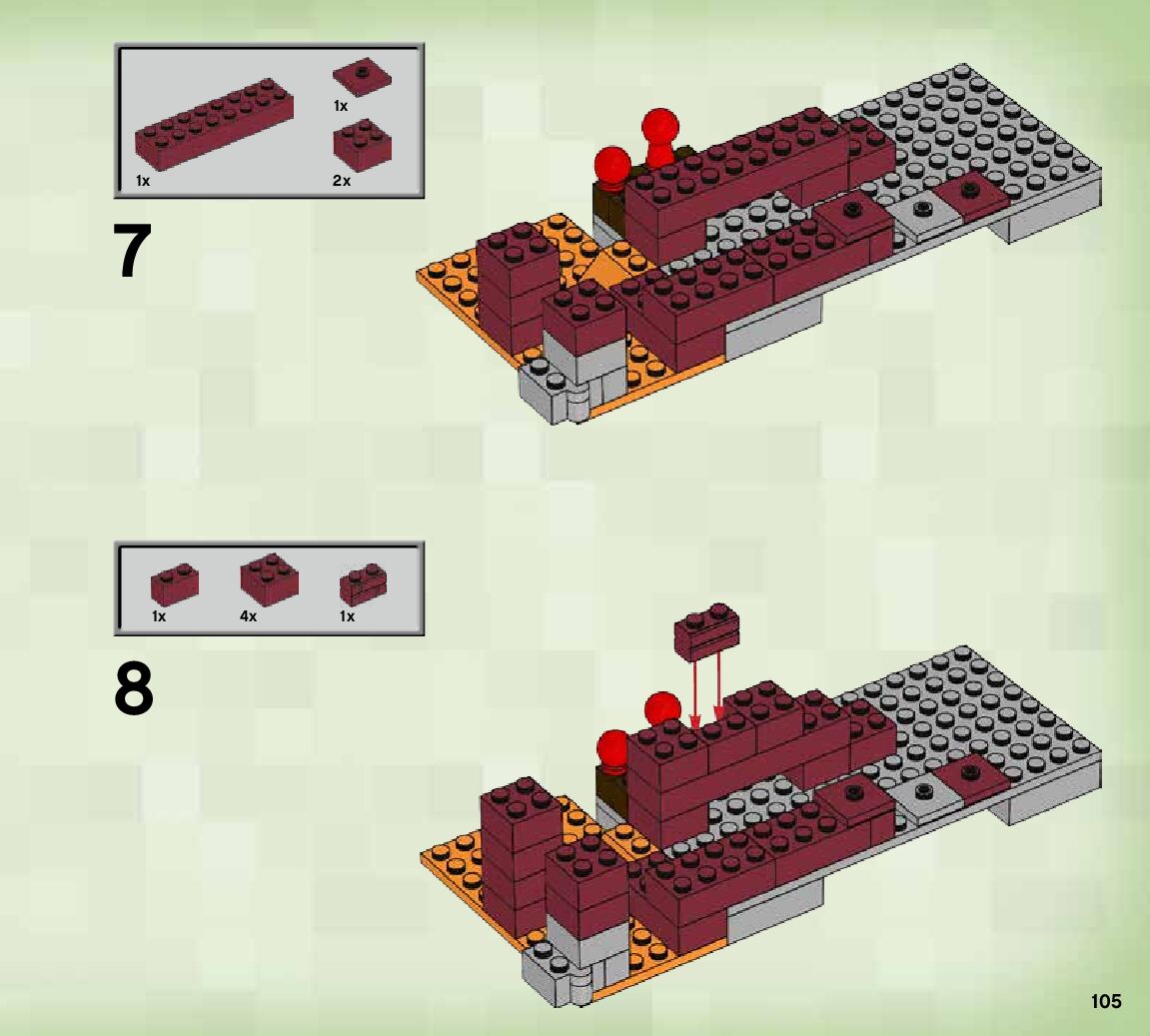 1x
1x
2x

7

1x
4x
1x

8

105