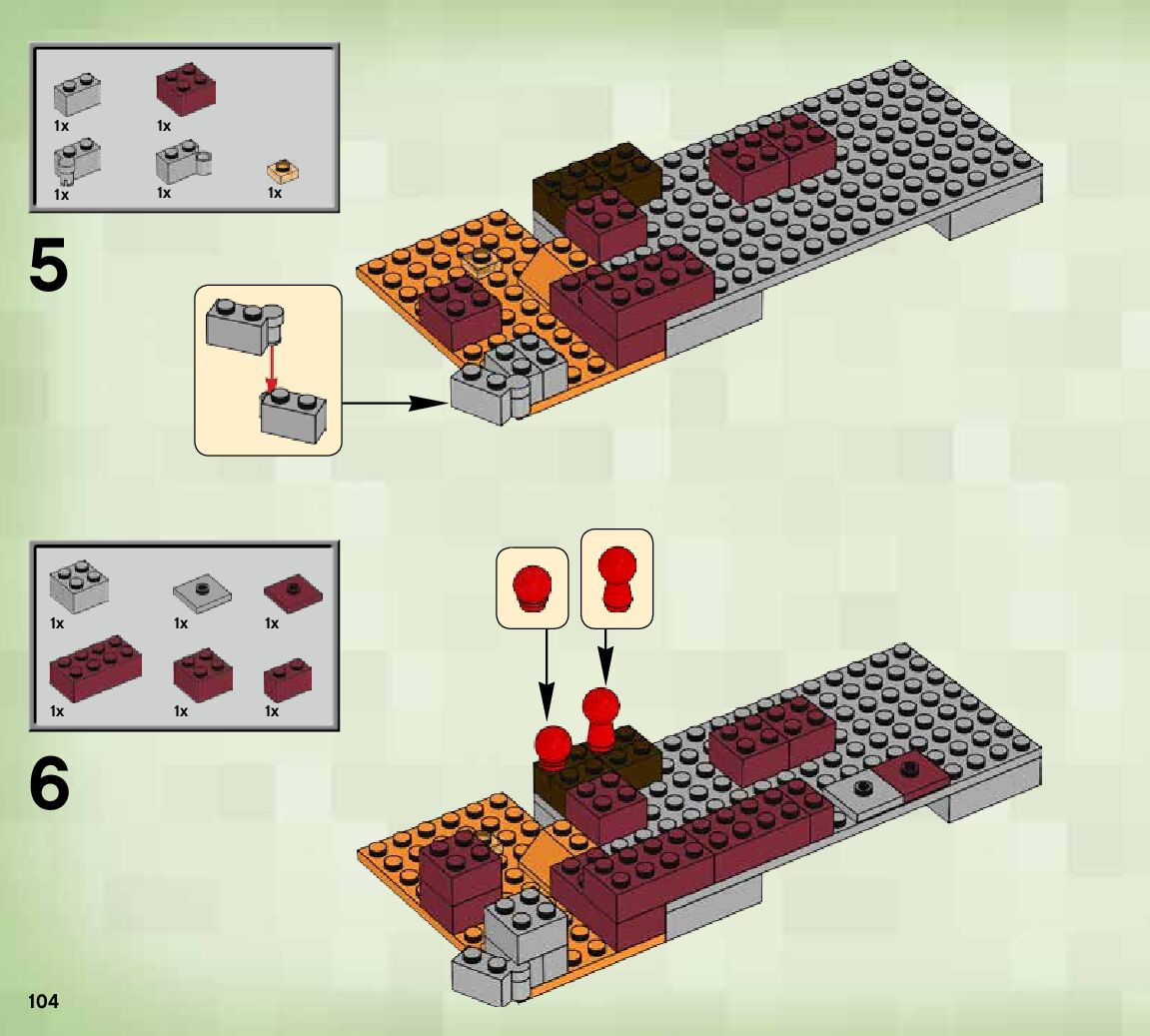 1x
1x
1x
1x
1x

5

1x
1x
1x
1x
1x
1x

6

104