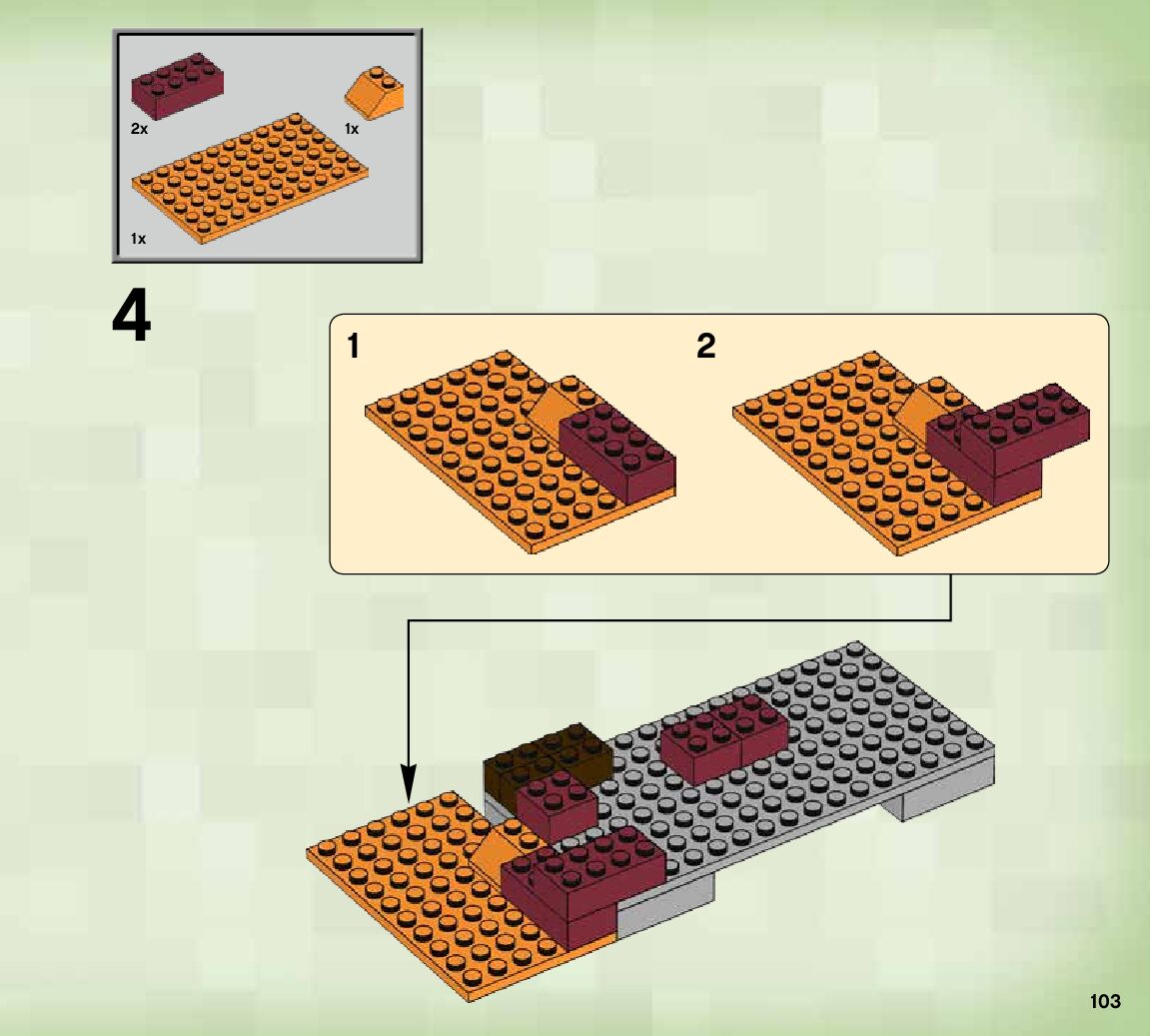 2x

1x

1x

4

1

2

103