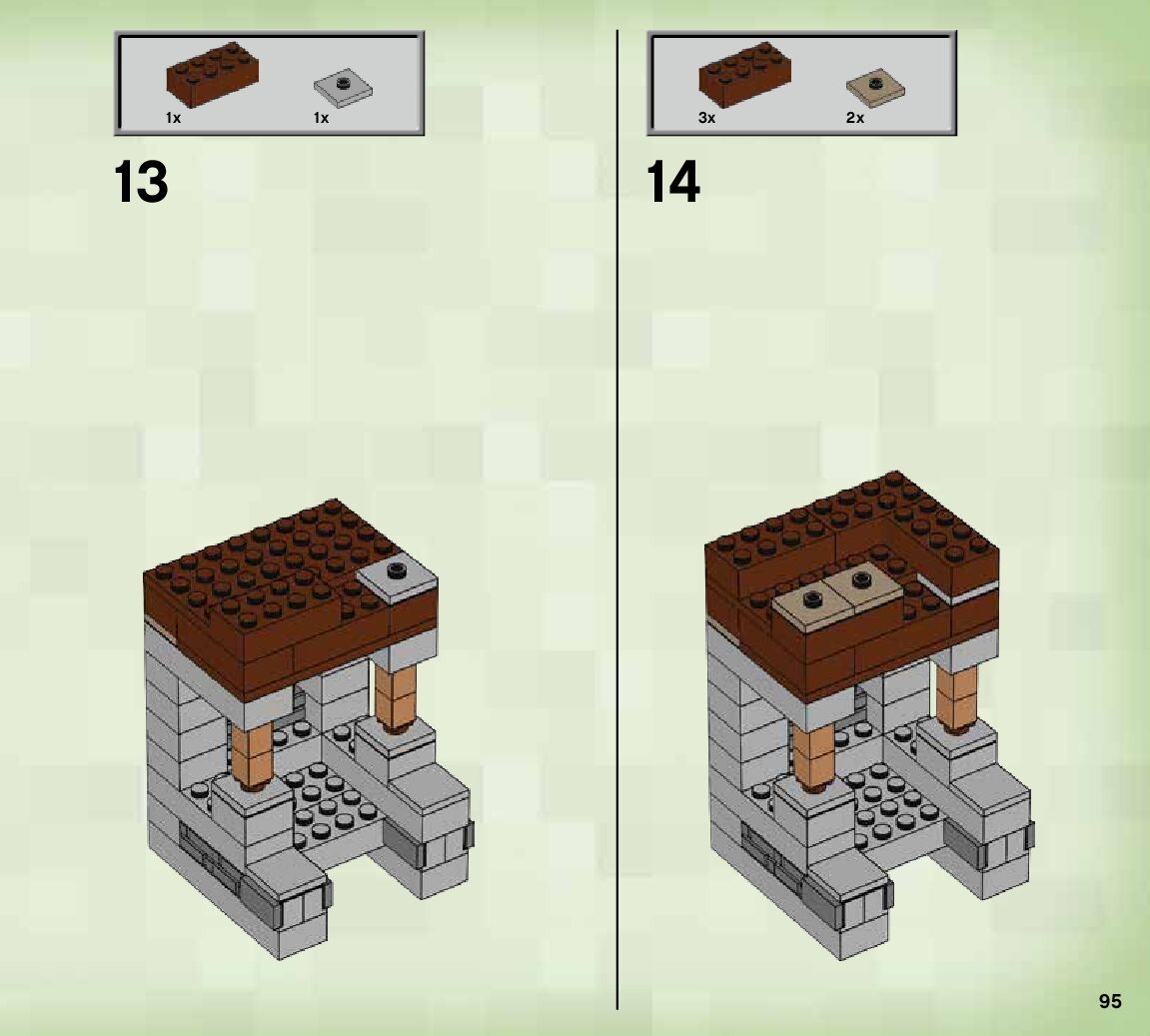 1x 1x

13

3x 2x

14

95