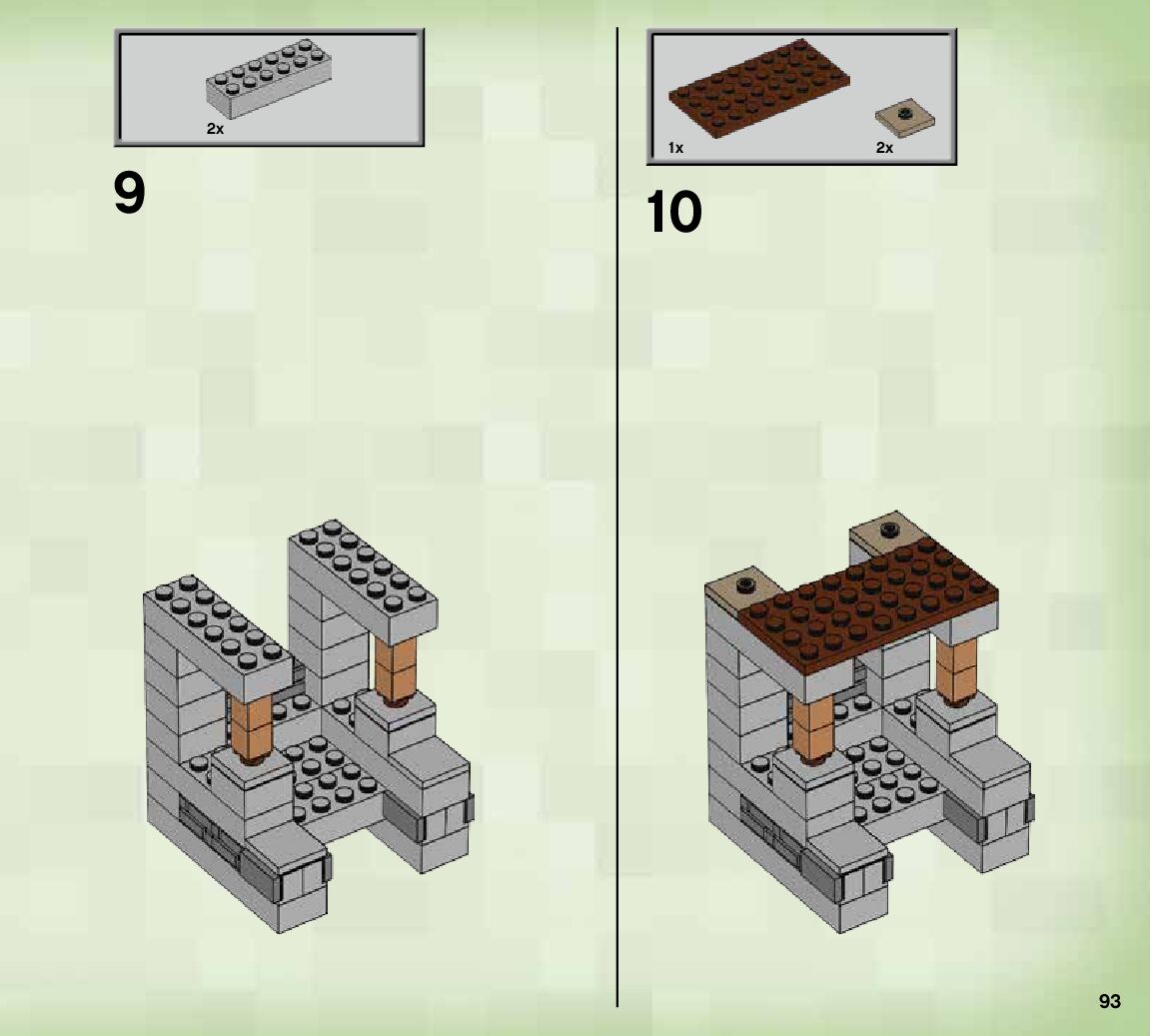 2x

9

1x

2x

10

93