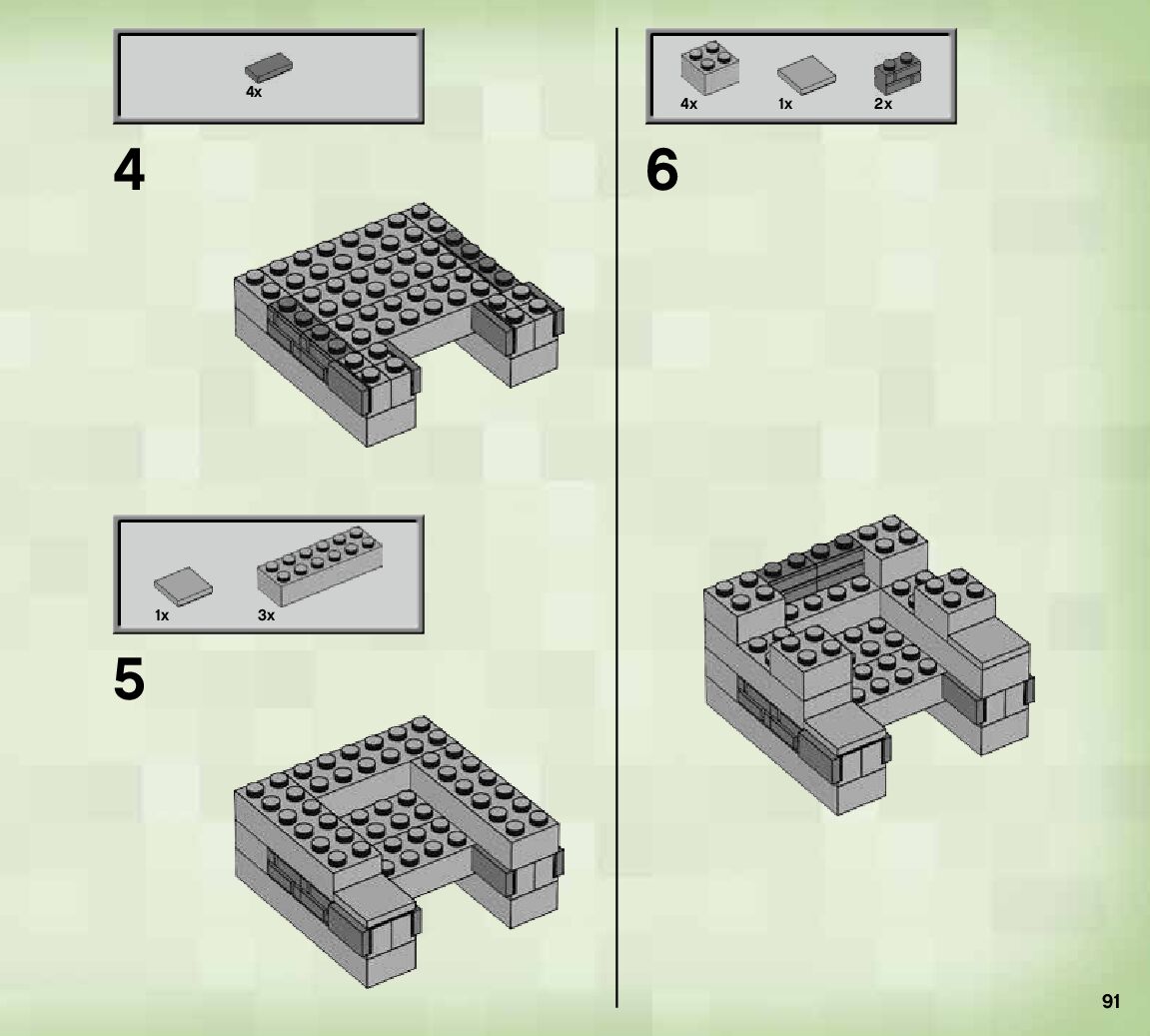 4x

4

1x 3x

5

4x 1x 2x

6

91