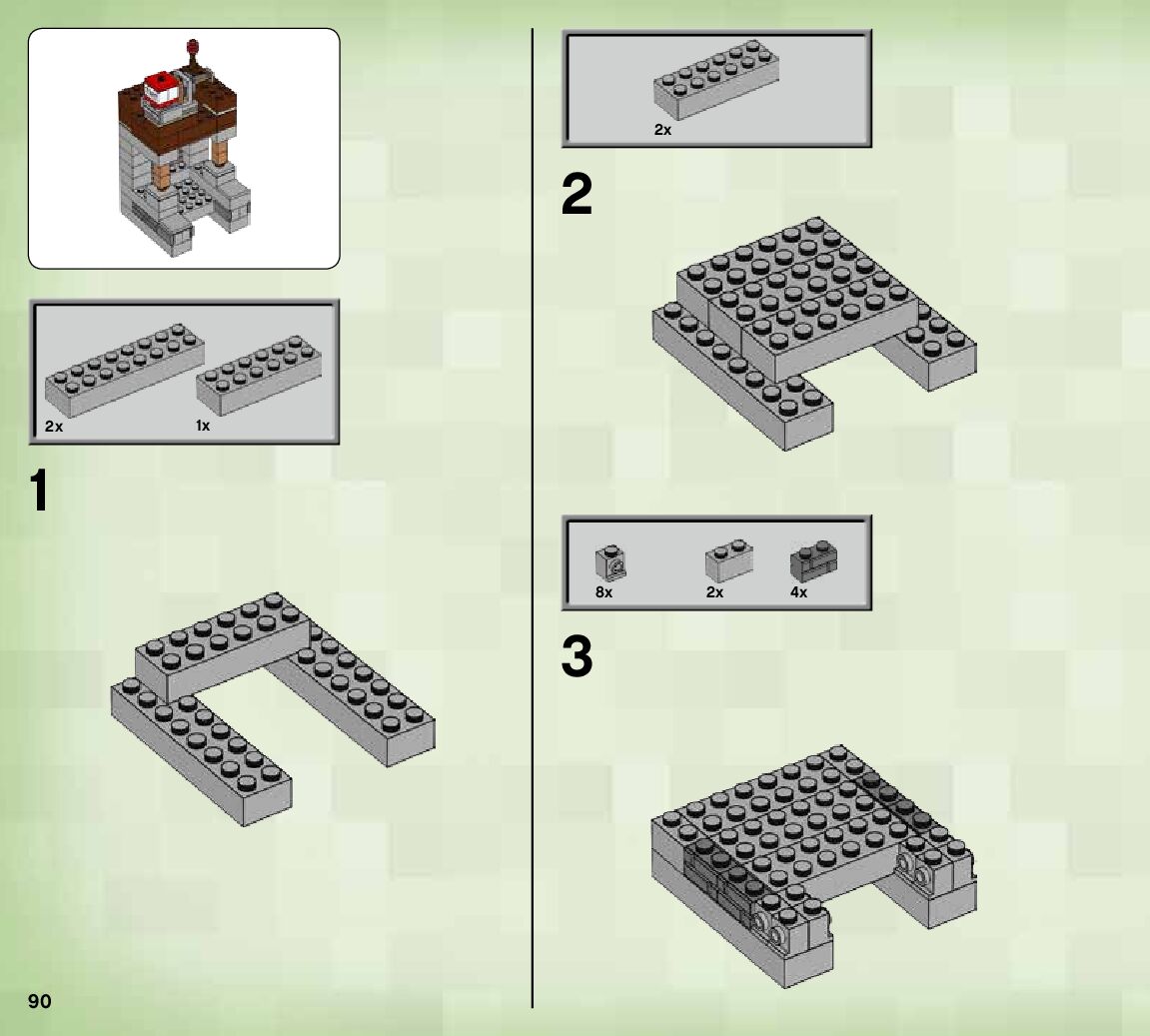 2x 1x

1

90

2x

2

8x 2x 4x

3