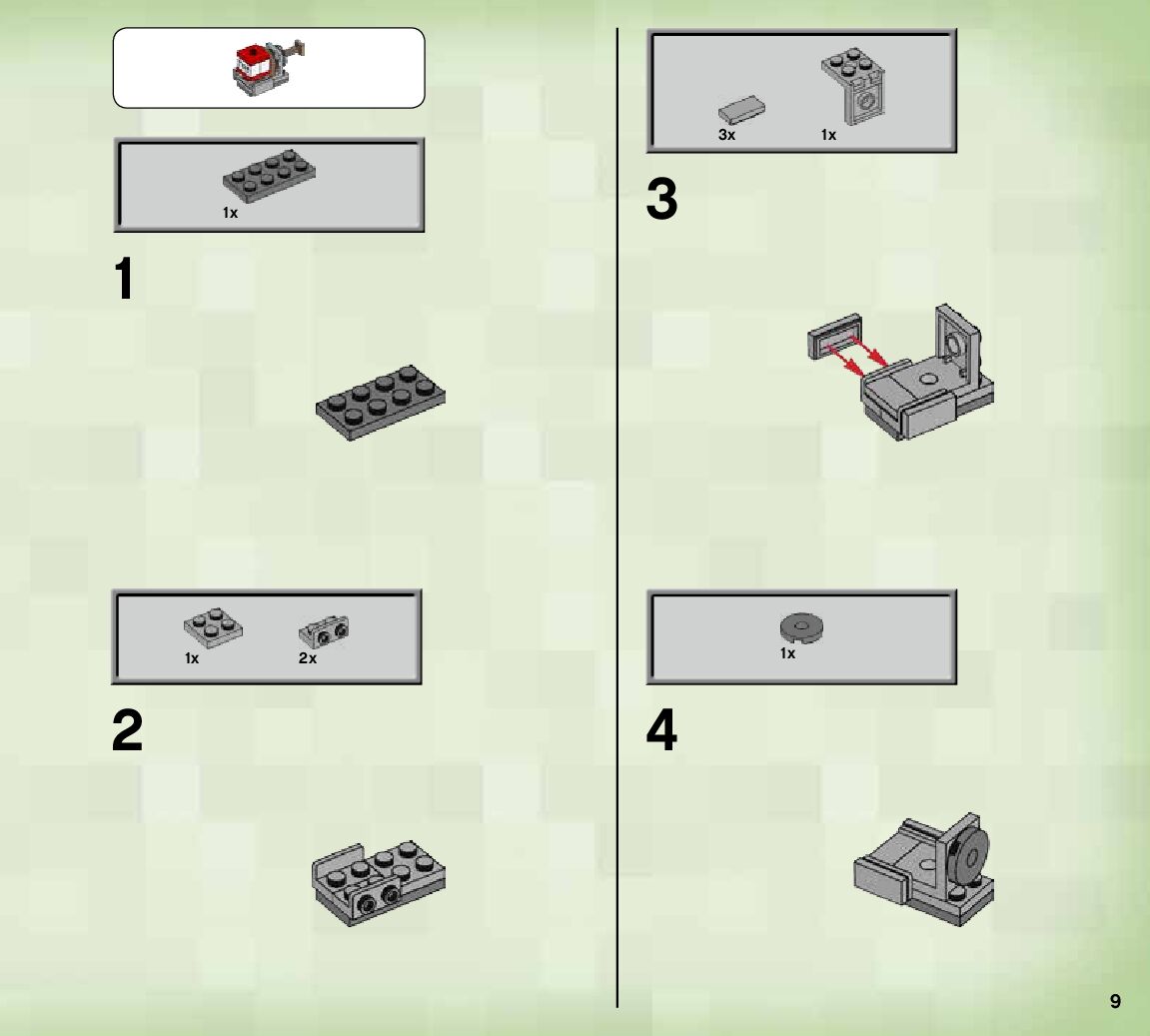 1x

1

1x 2x

2

3x 1x

3

1x

4

9