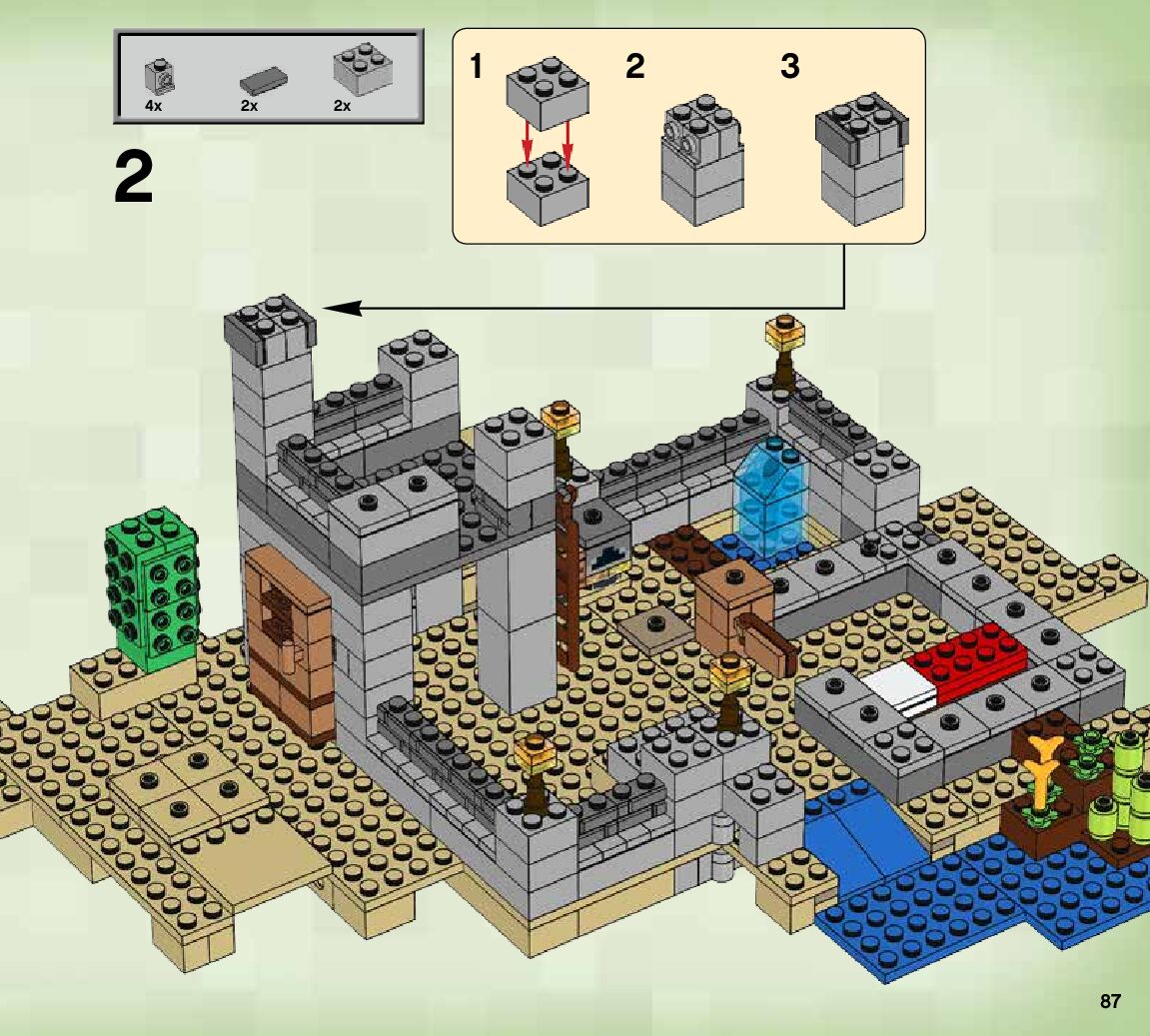 4x 2x 2x

2

1 2 3

87