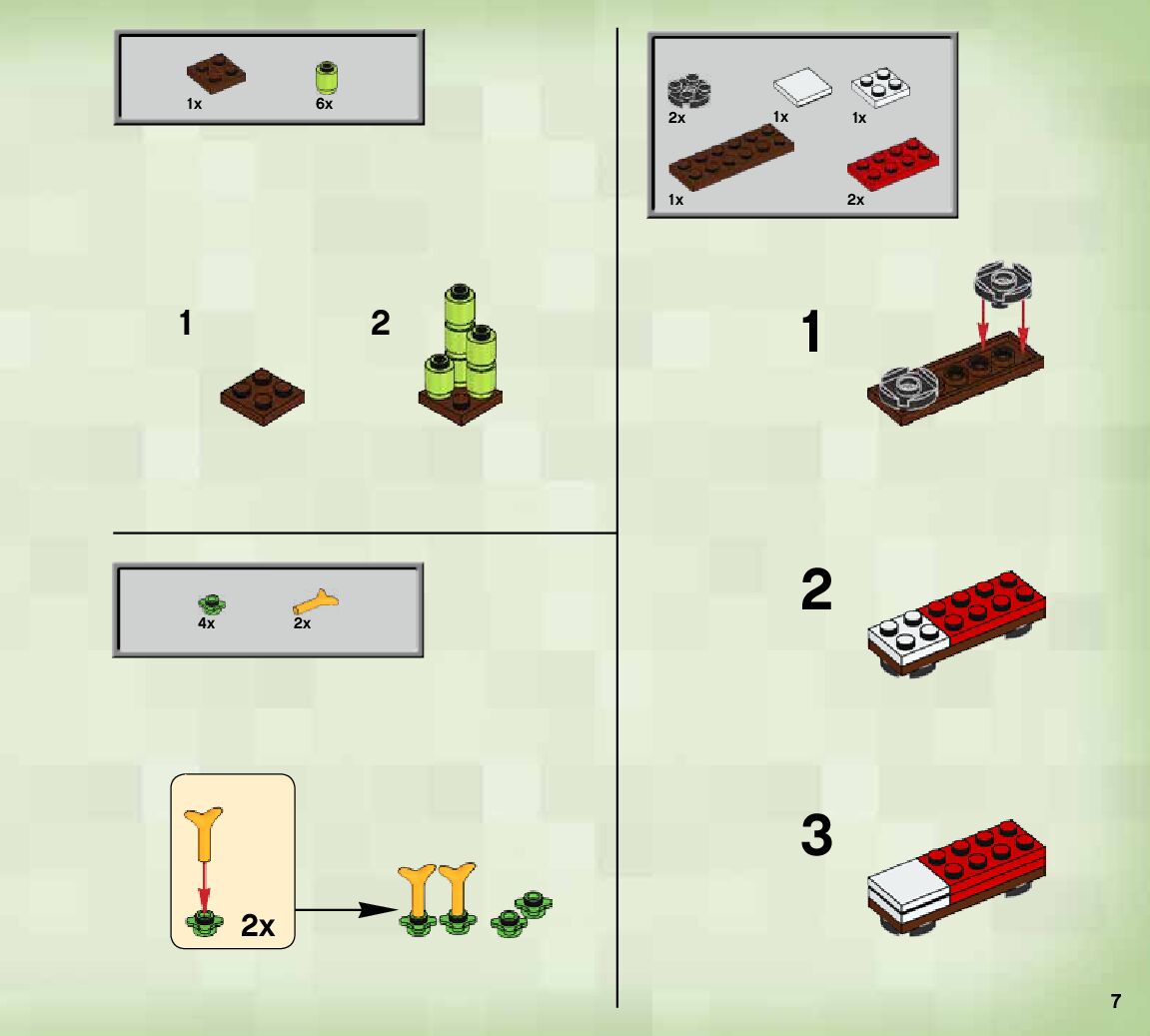 1x 6x

1

2

4x 2x

2x

2x 1x 1x

1x 2x

1

2

3

7