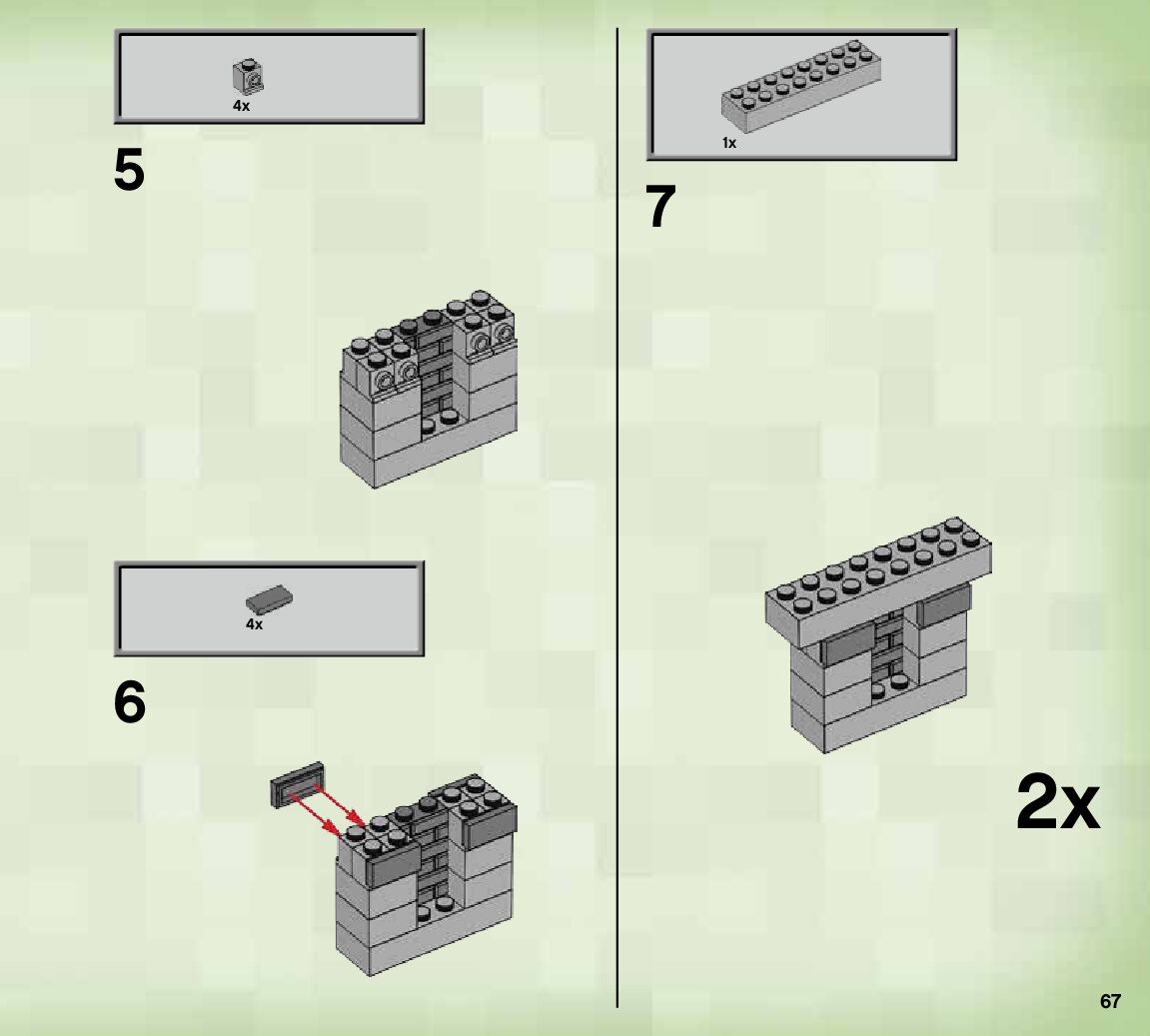 4x

5

4x

6

1x

7

2x

67