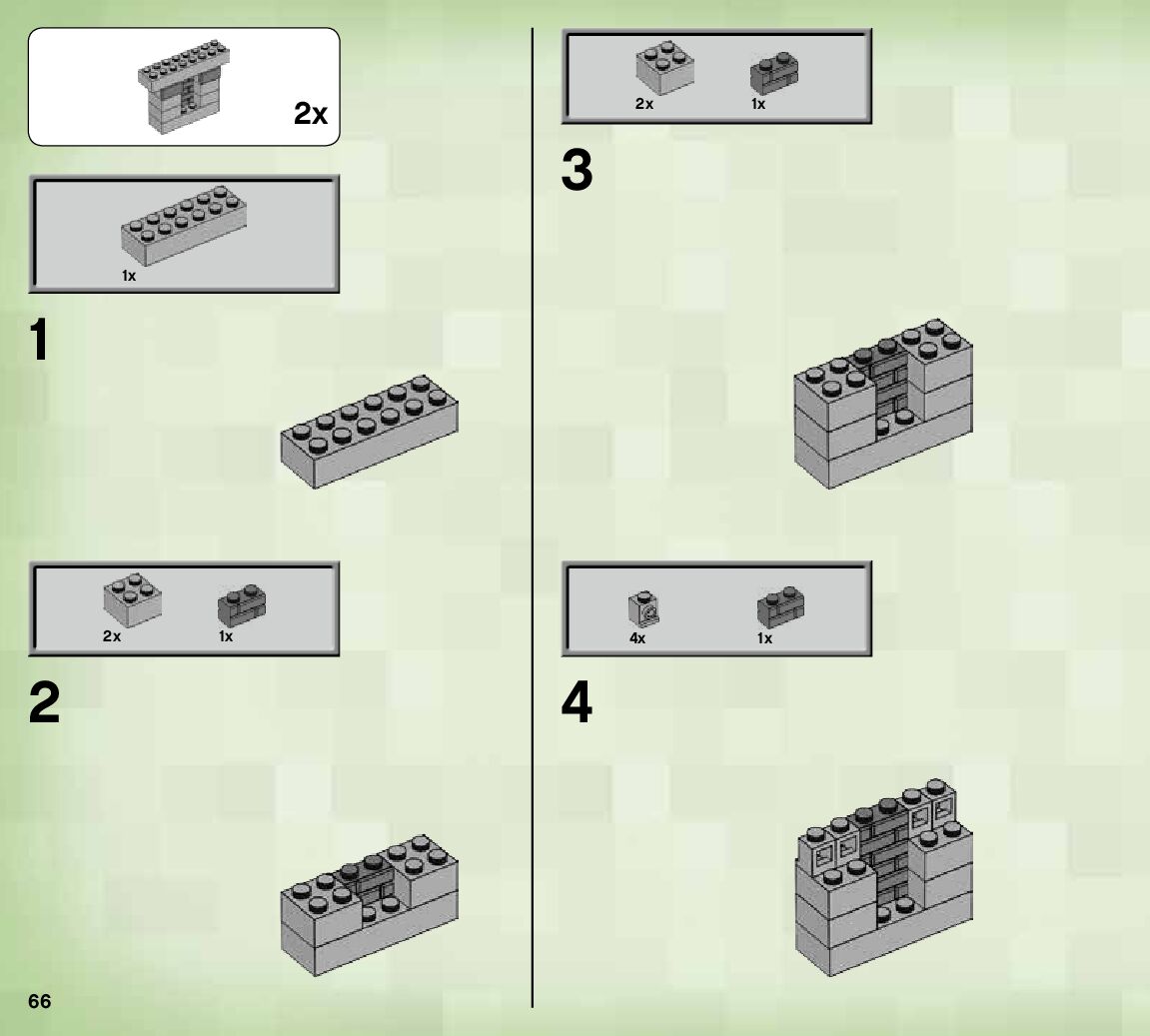 2x

1x

1

2x 1x

2

66

2x 1x

3

4x 1x

4