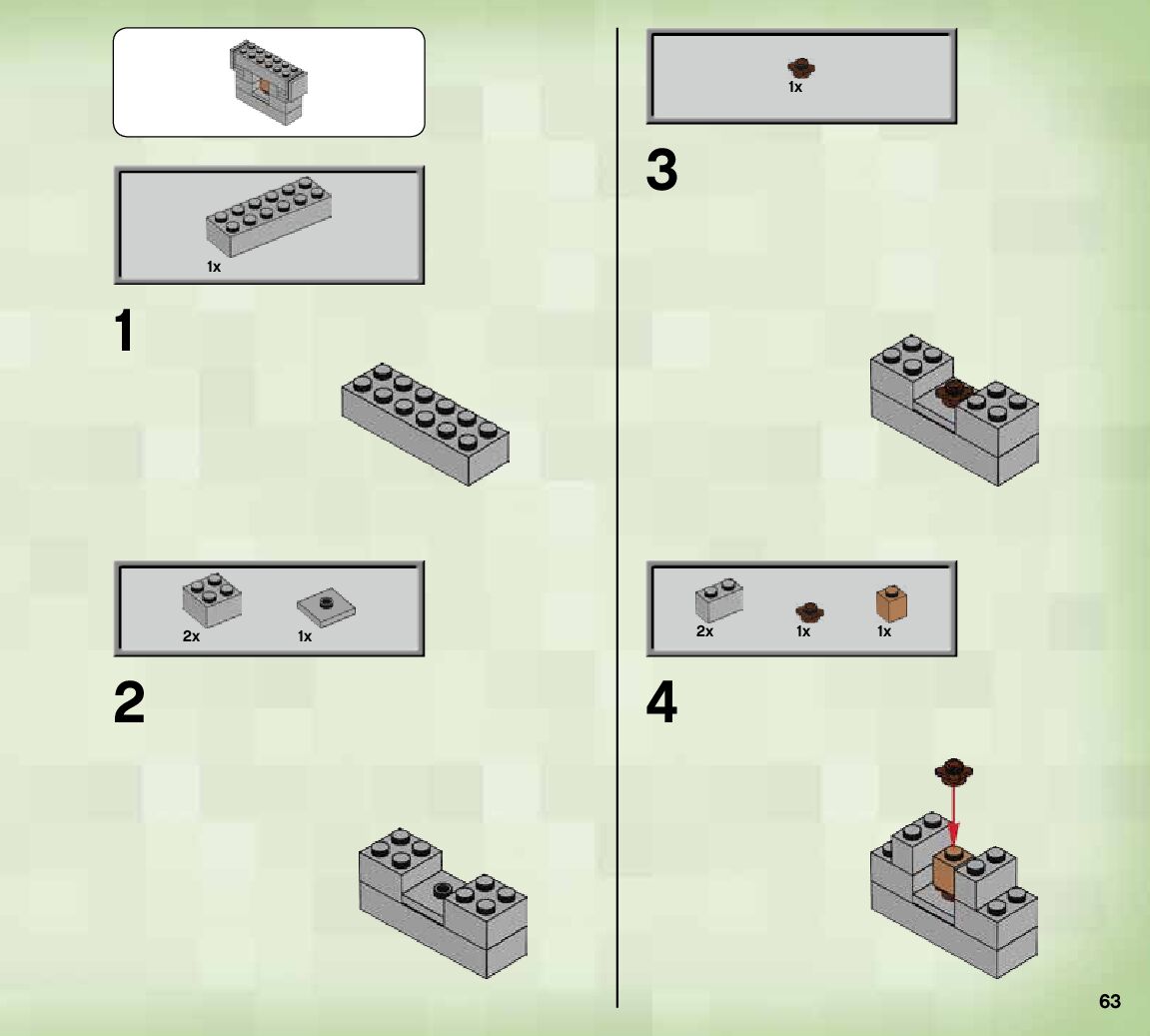 1x

1

2x
1x

2

1x

3

2x
1x
1x

4

63