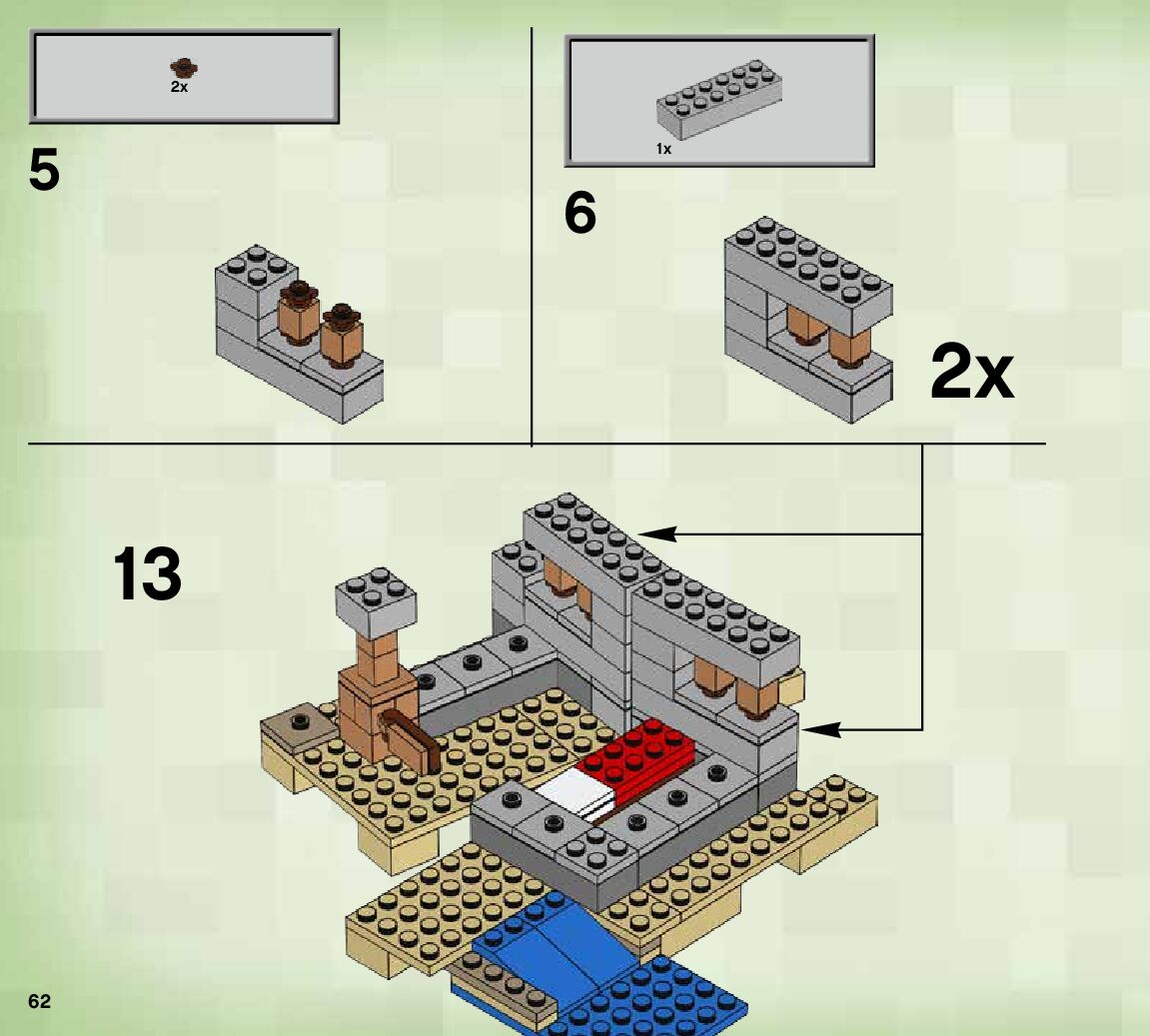 2x

5

1x

6

2x

13

62