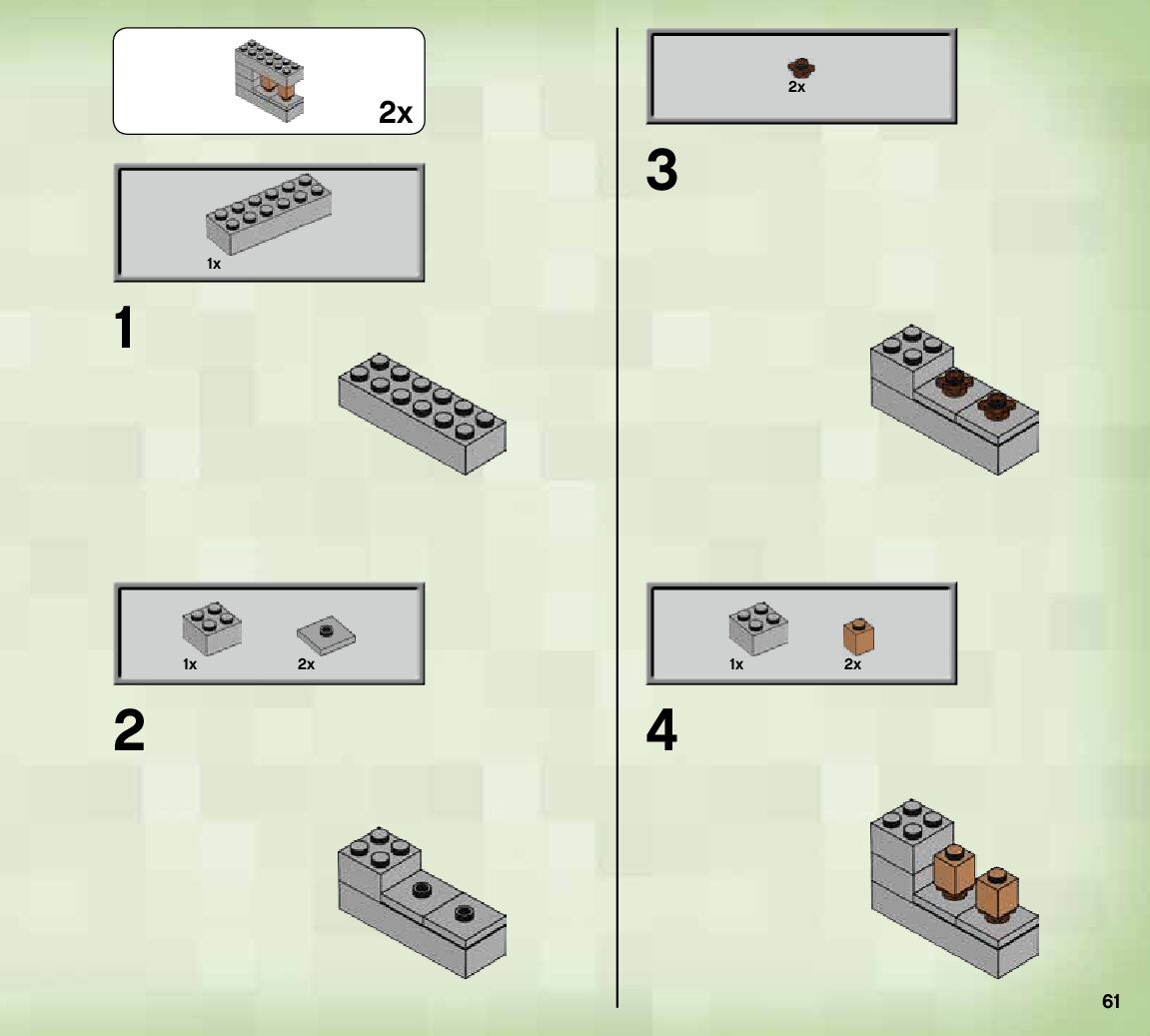 2x

1x

1

1x 2x

2

2x

3

1x 2x

4

61