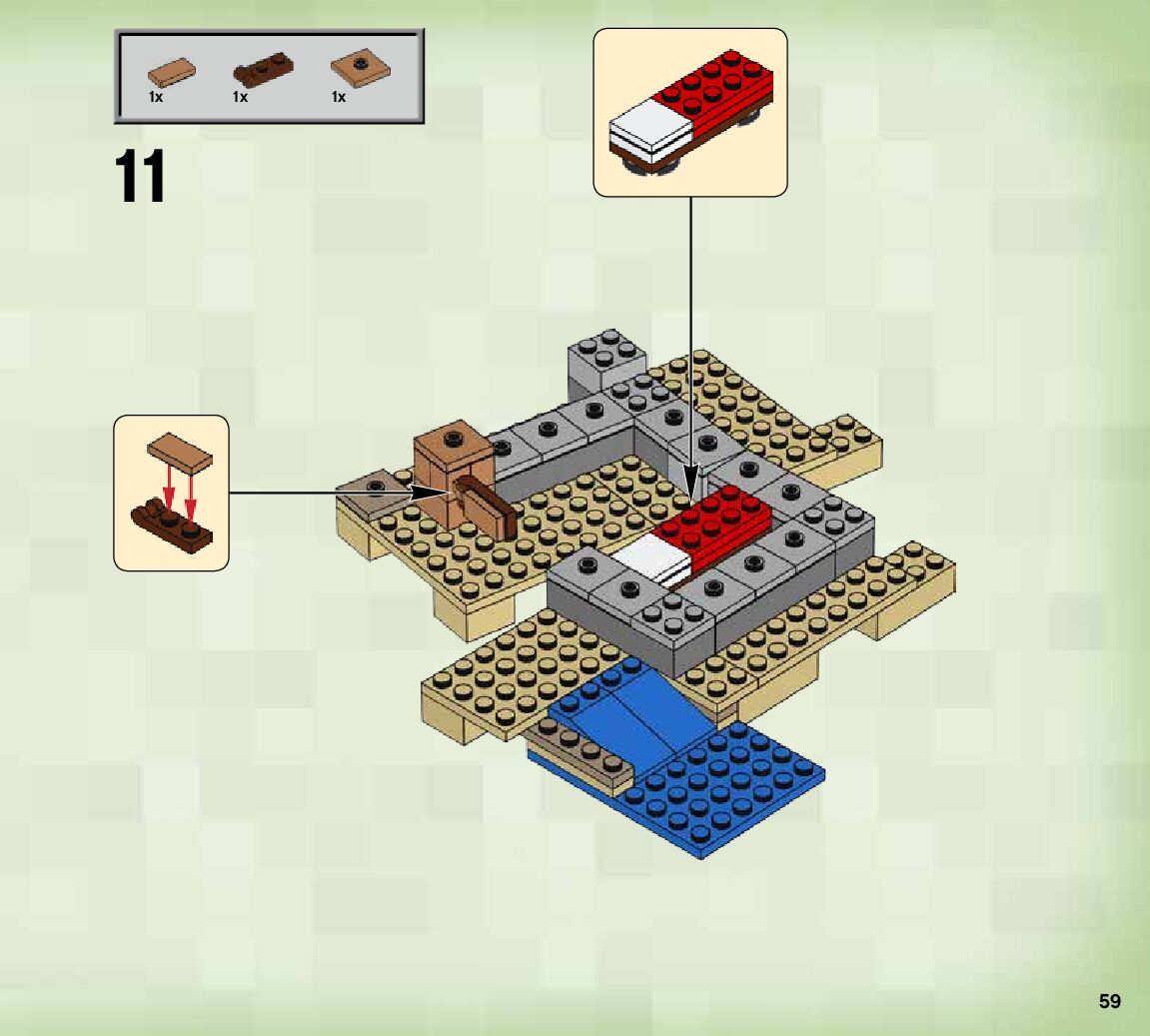 1x 1x 1x

11

59