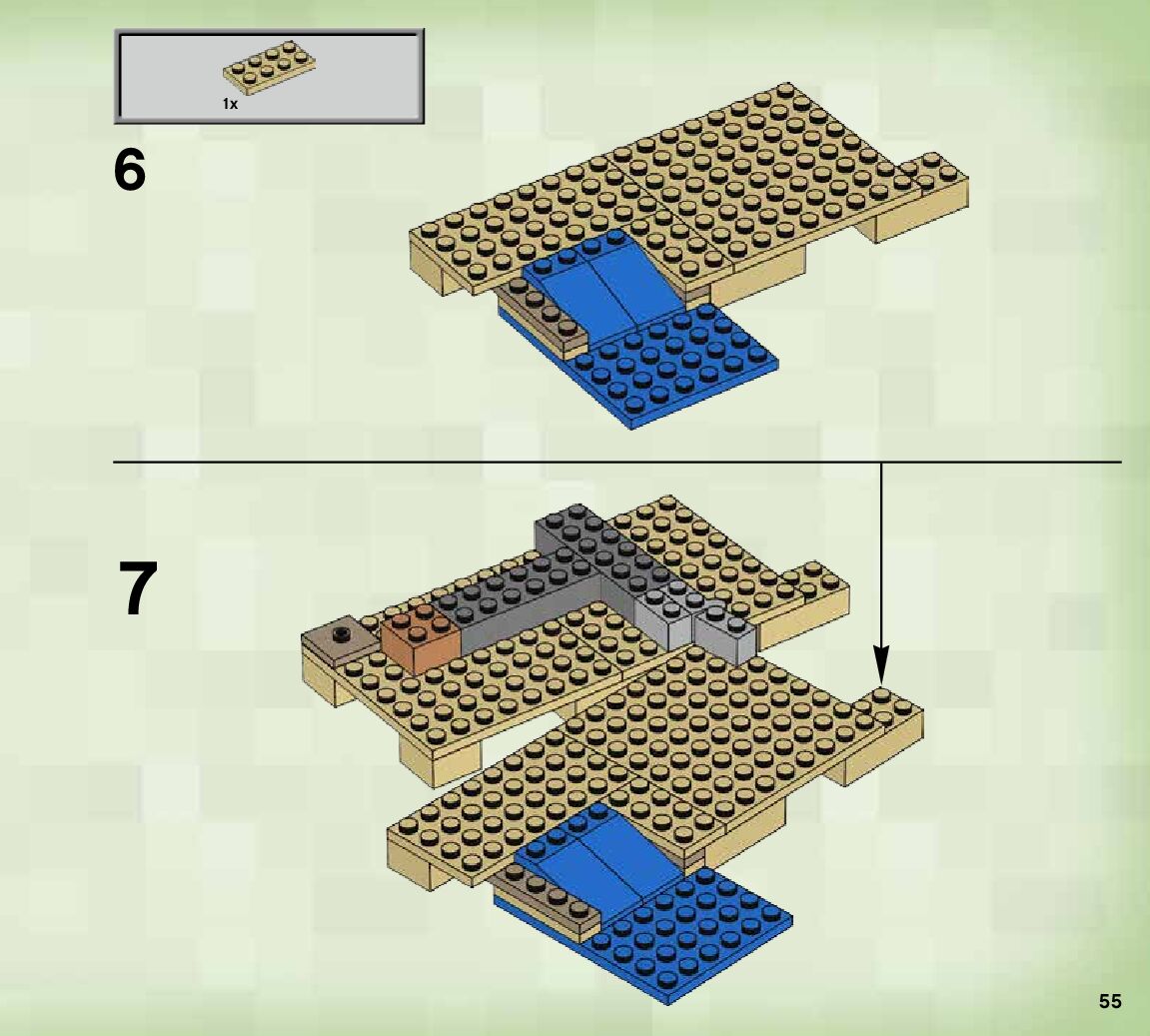 1x

6

7

55