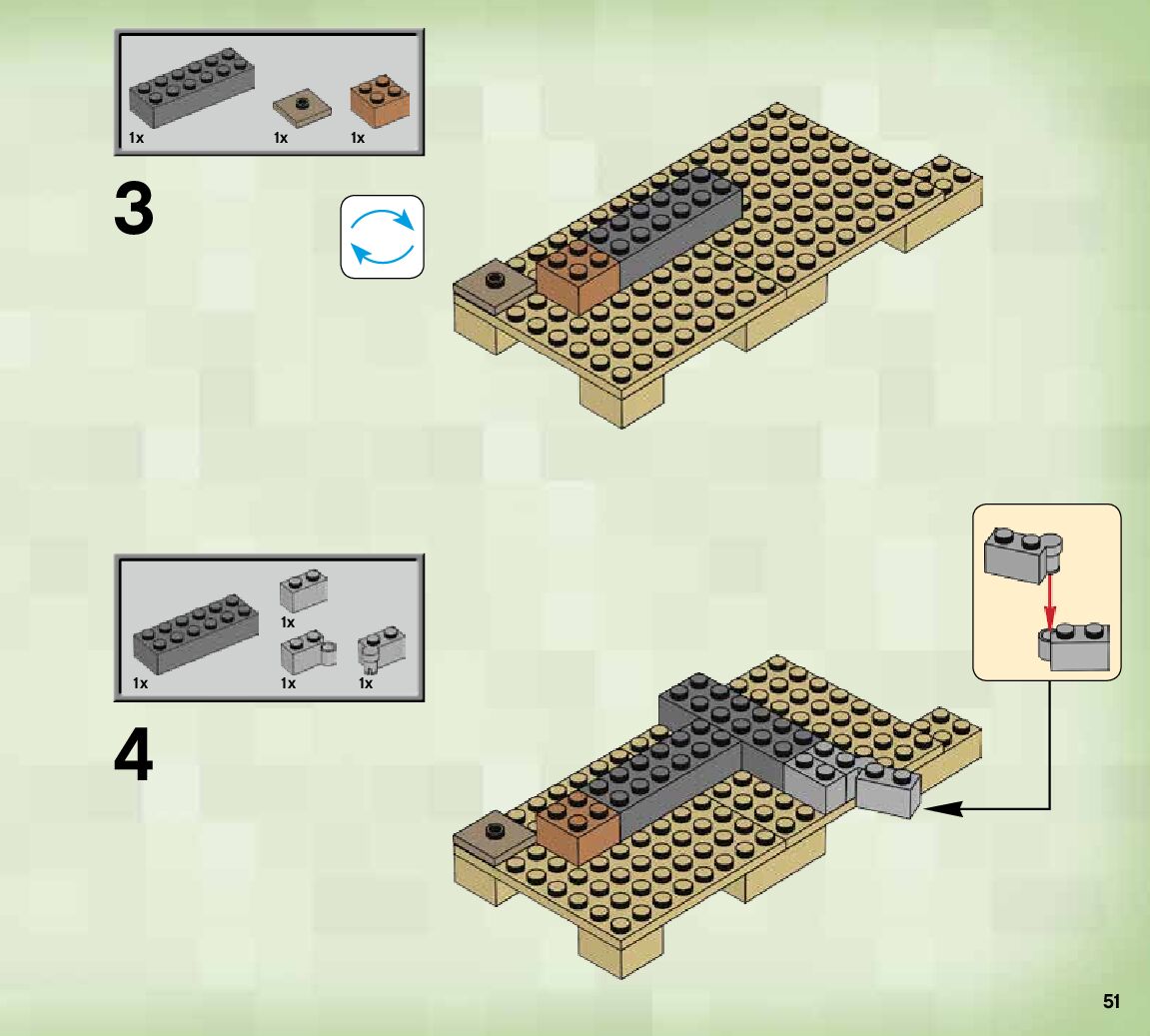 1x 1x 1x

3

1x

1x 1x 1x

4

51