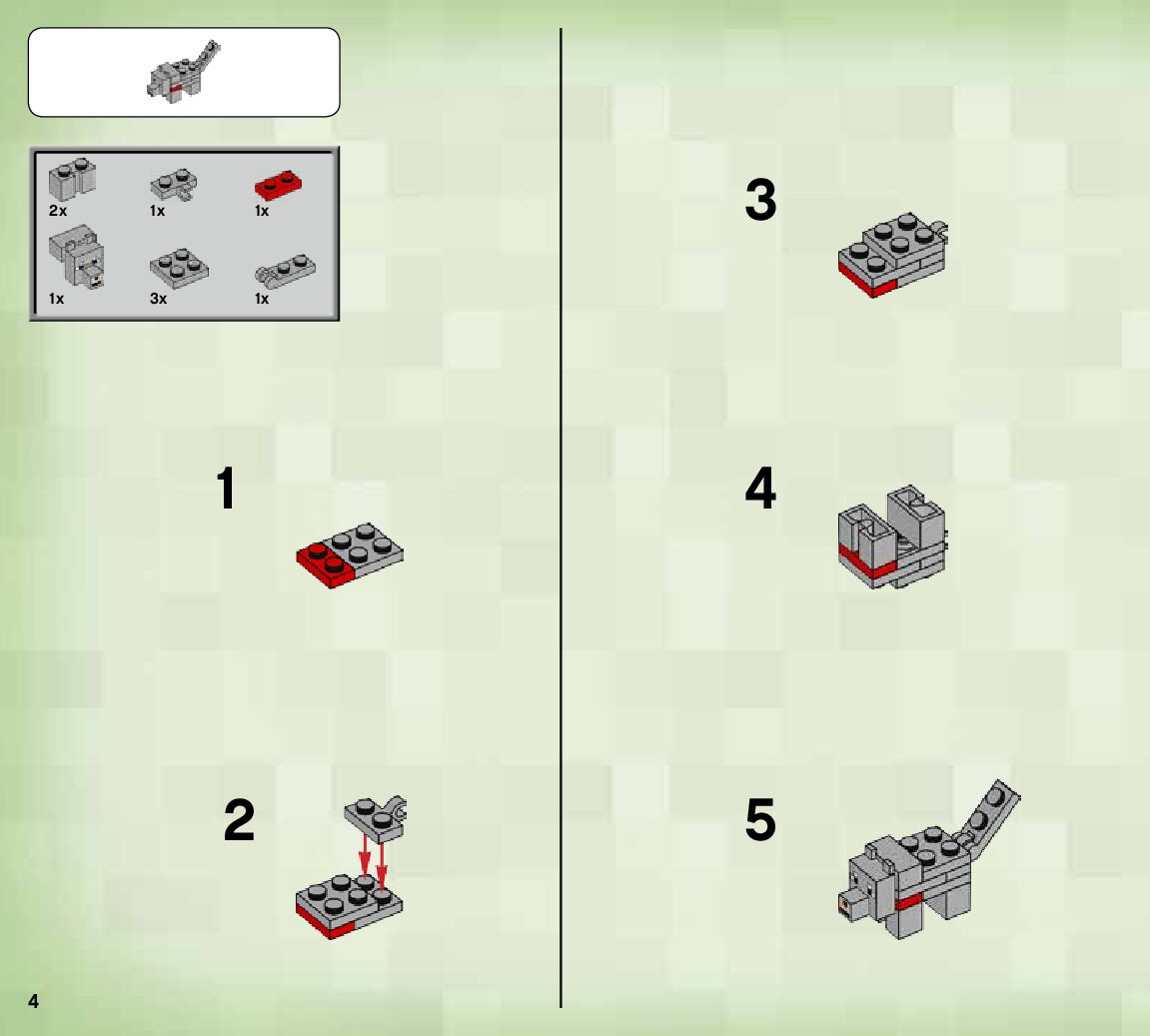 2x
1x
1x
1x
3x
1x

1

2

3

4

5

4