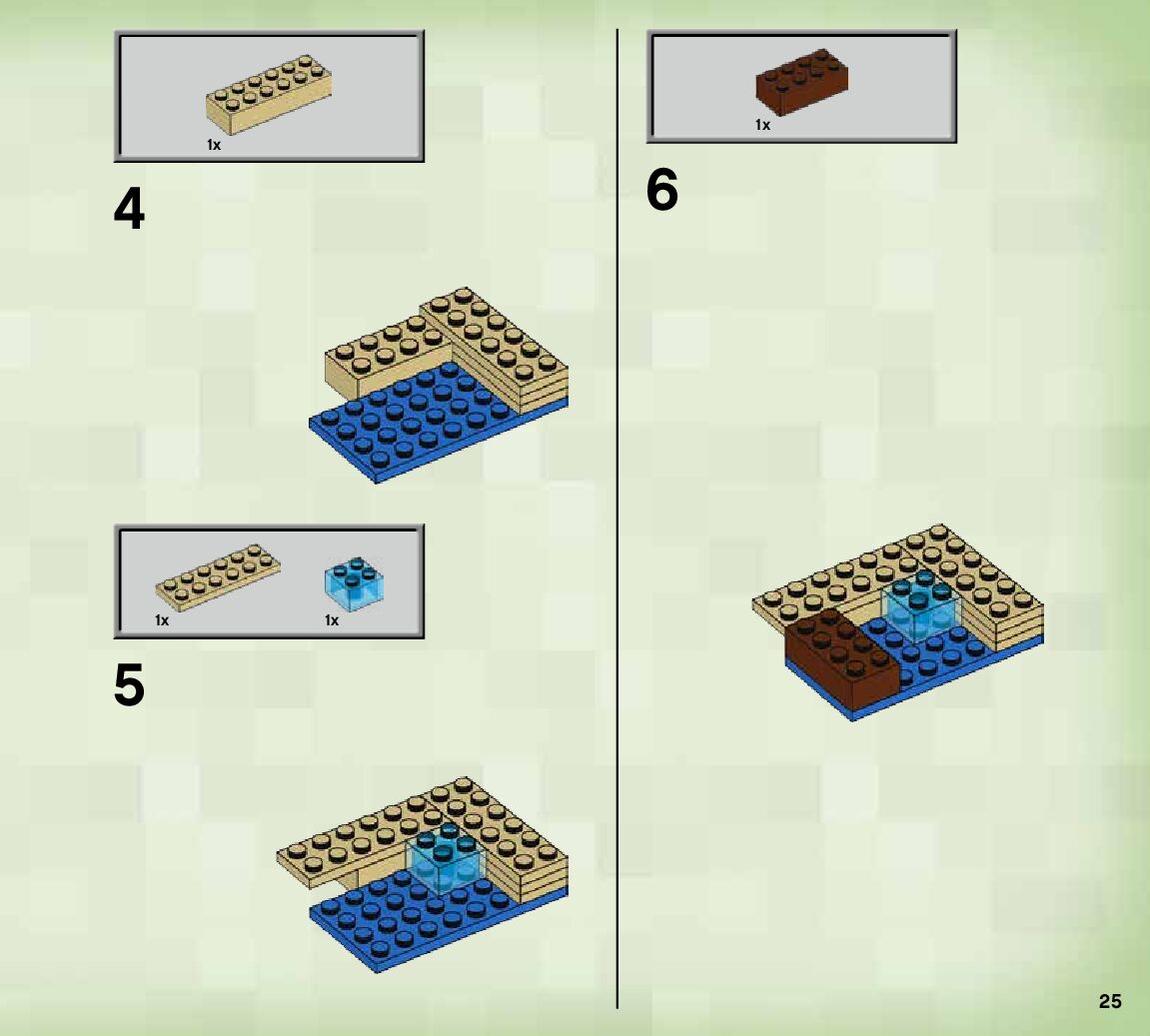 1x

4

1x

1x

5

1x

6

25