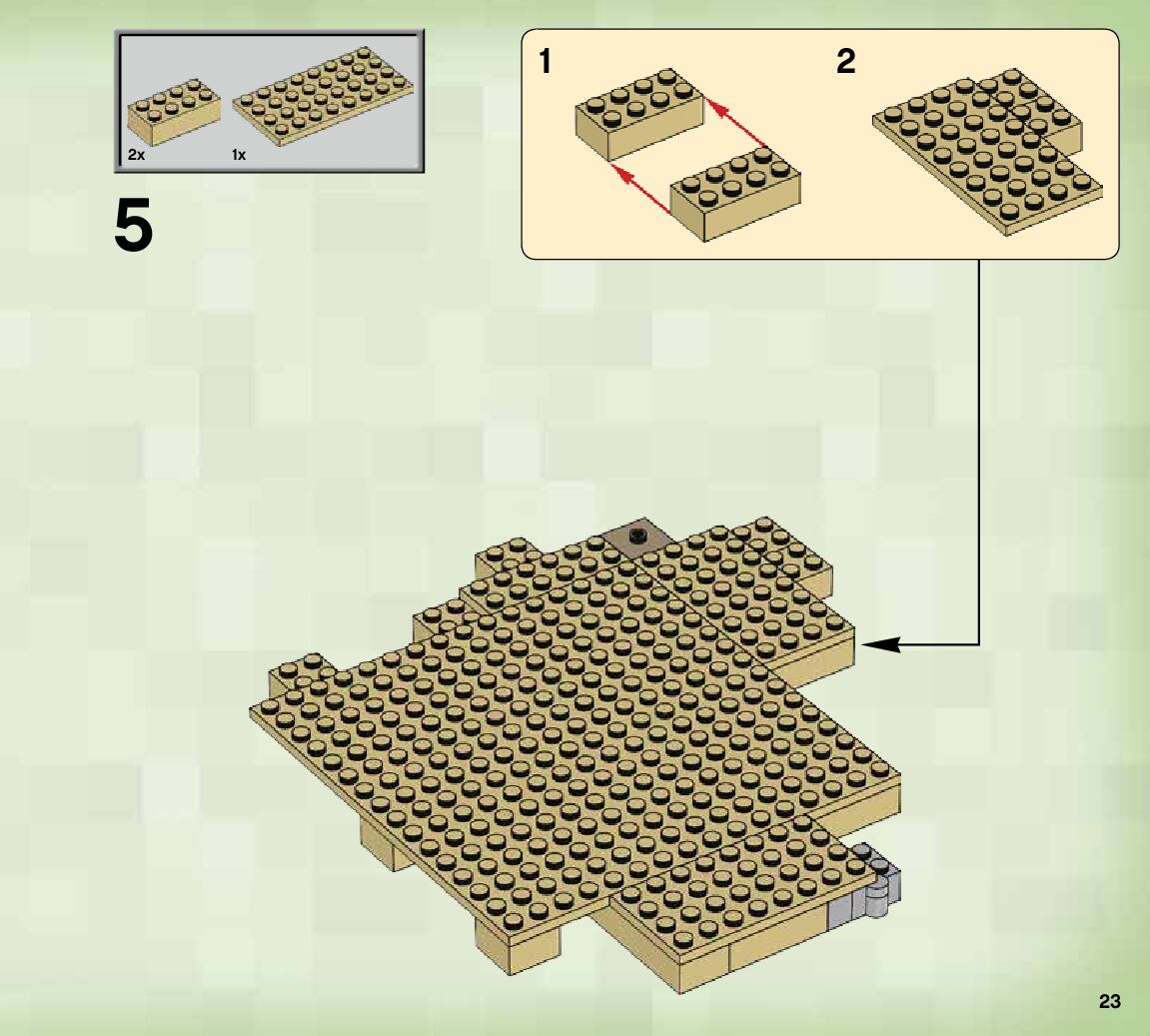 2x
1x

5

1

2

23