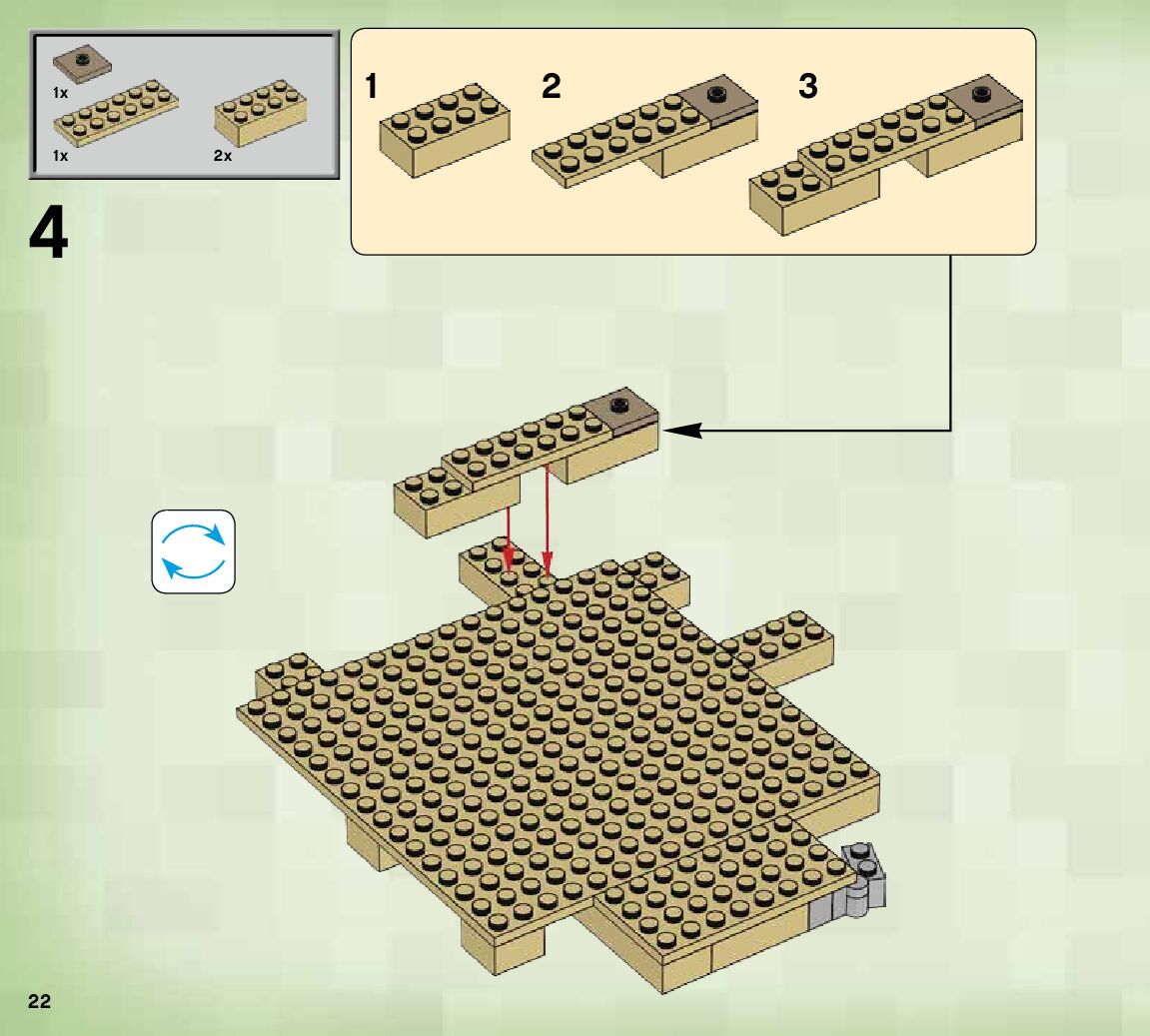 1x
1x
2x

4

1
2
3

22