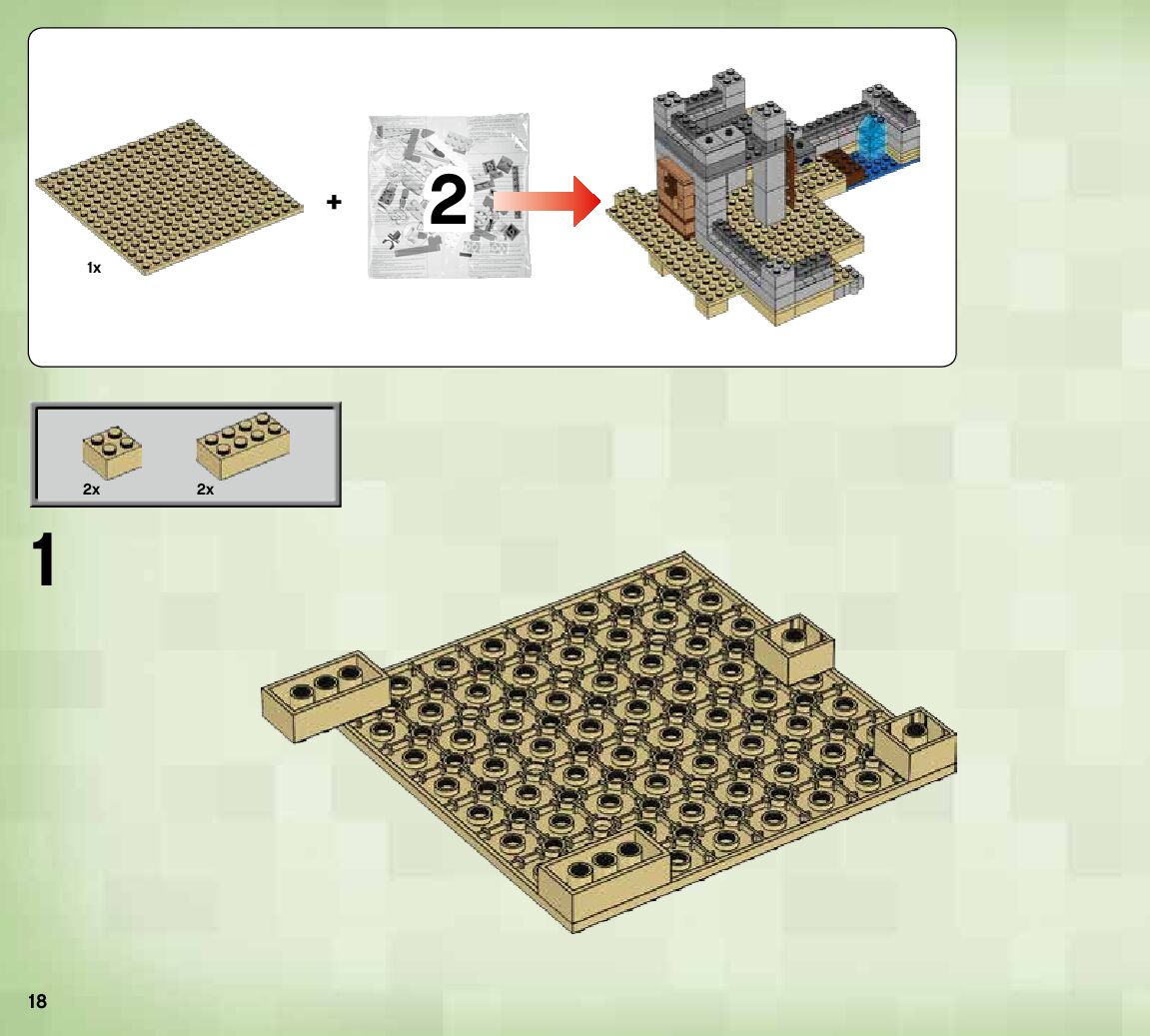 1x

+

2

2x

2x

1

18