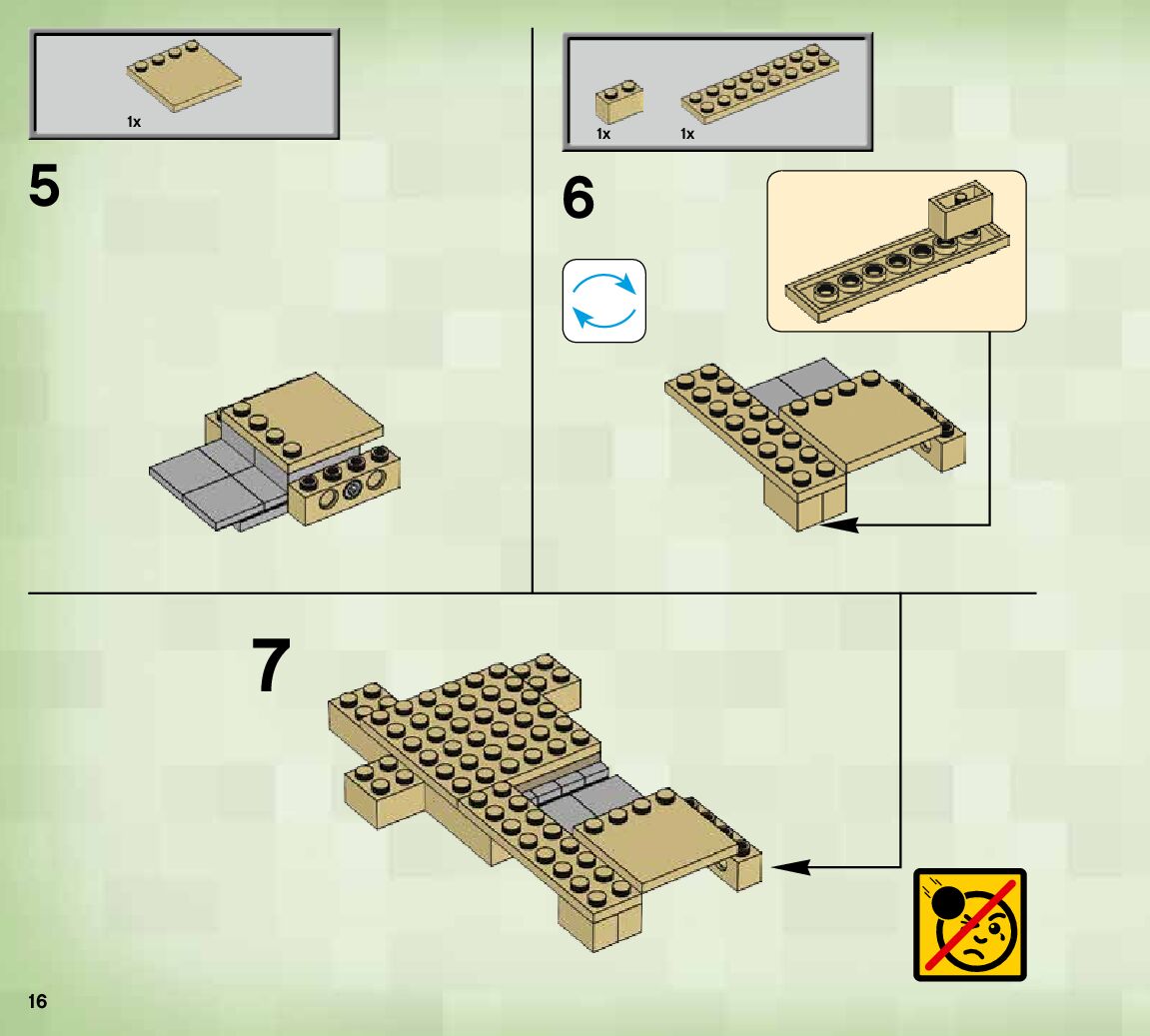 1x

5

1x 1x

6

7

16