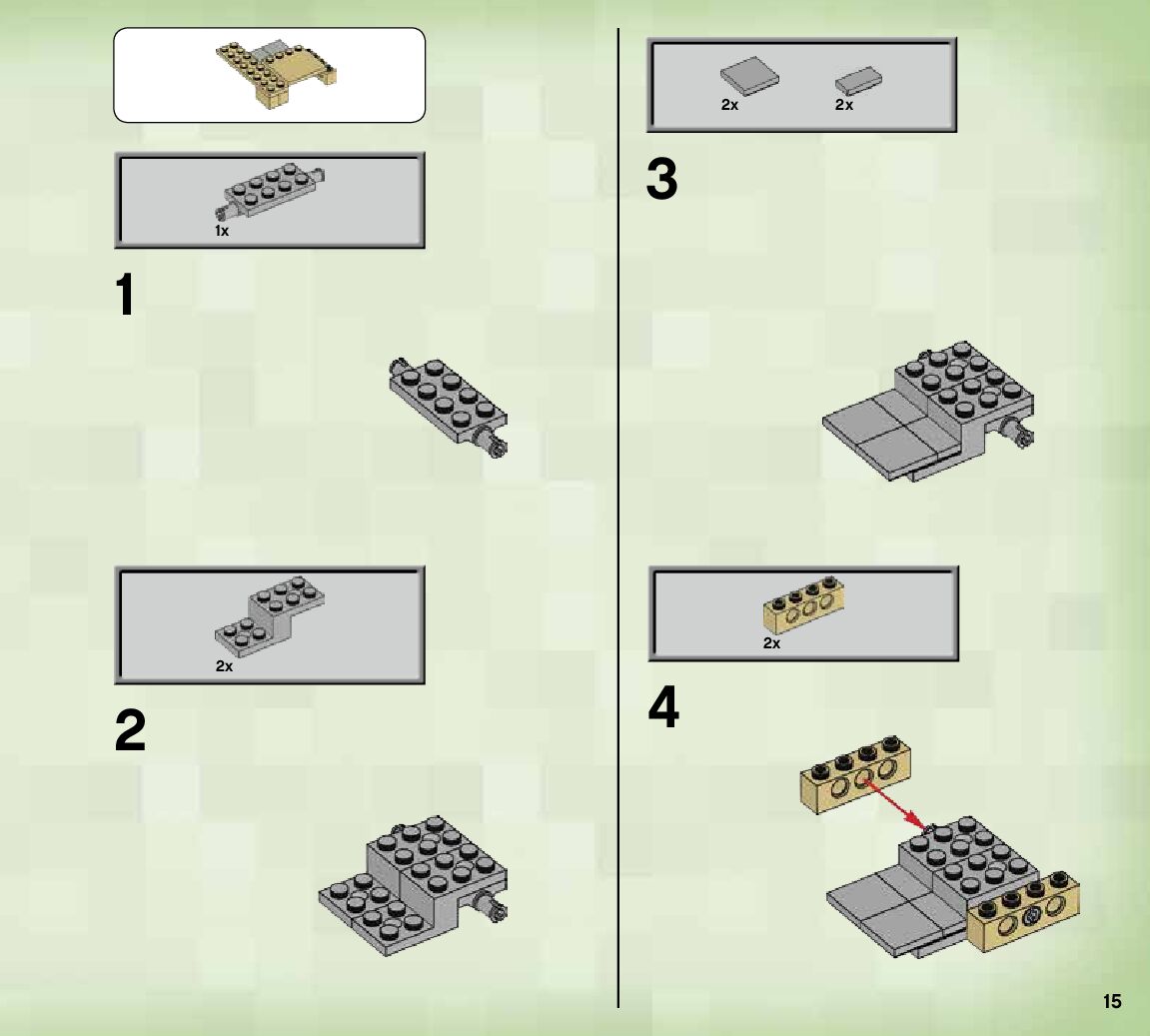 1x

1

2x

2

2x 2x

3

2x

4

15