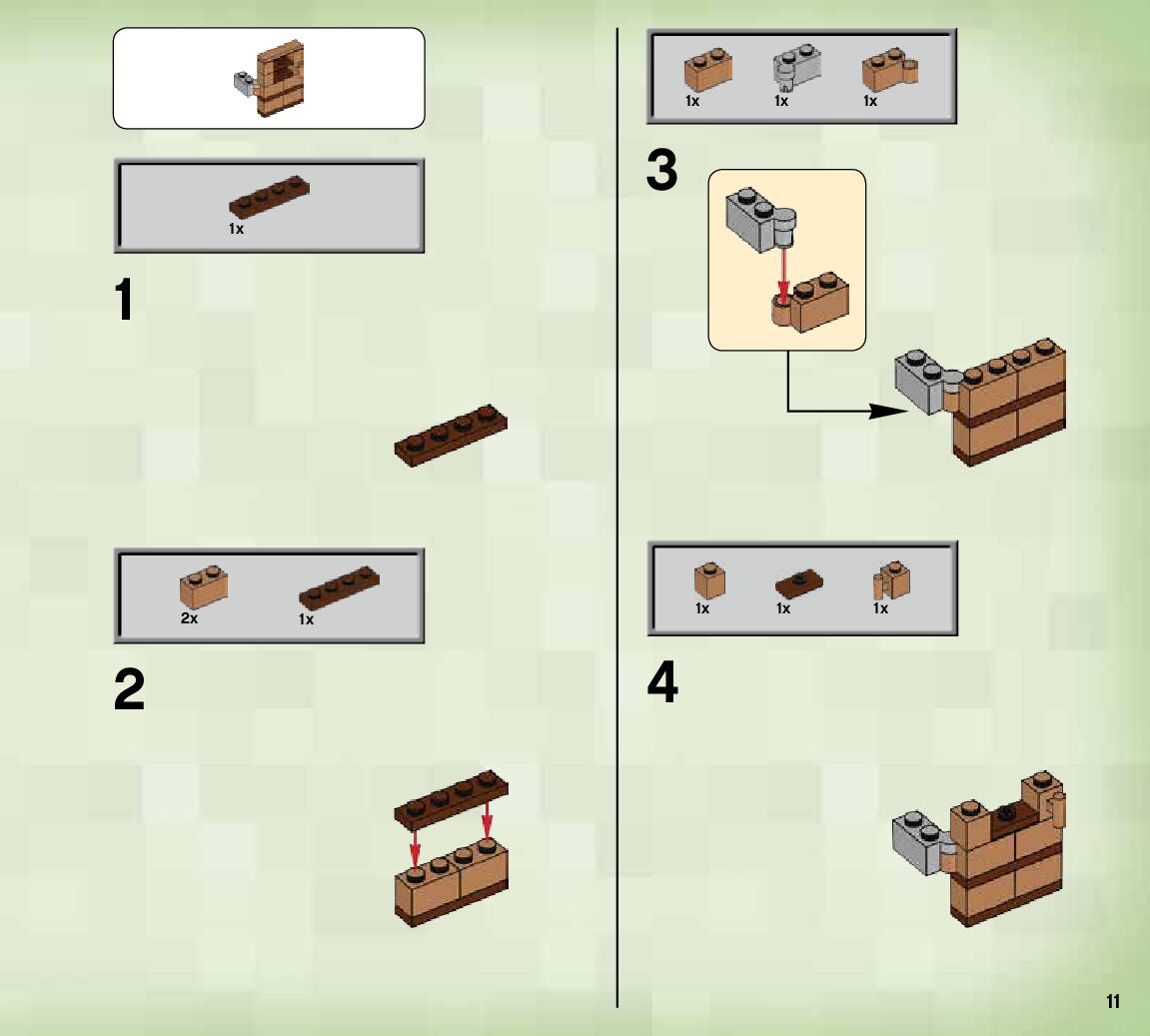 1x

1

2x 1x

2

1x 1x 1x

3

1x 1x 1x

4

11