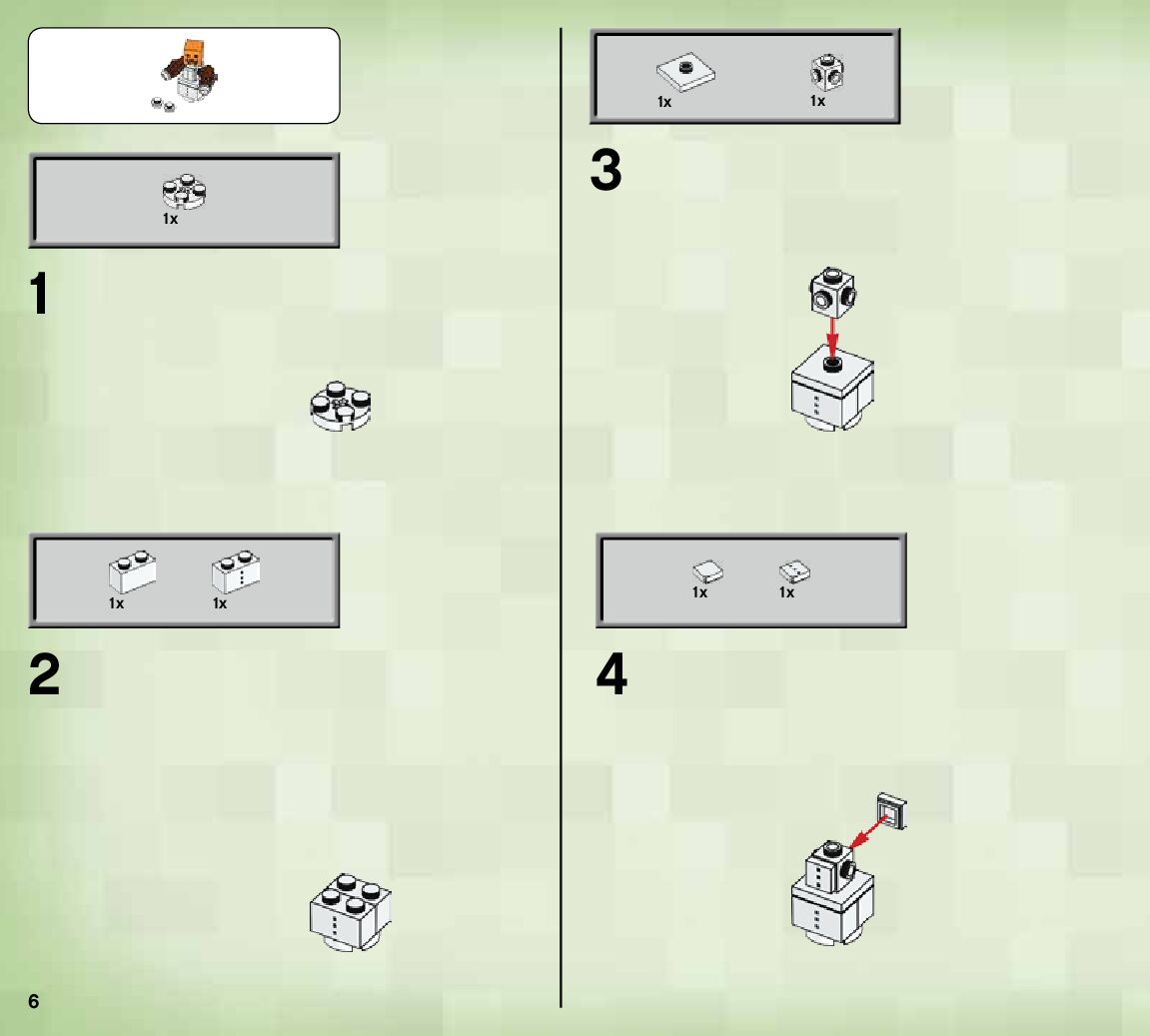 1x

1

1x 1x

2

6

1x 1x

3

1x 1x

4