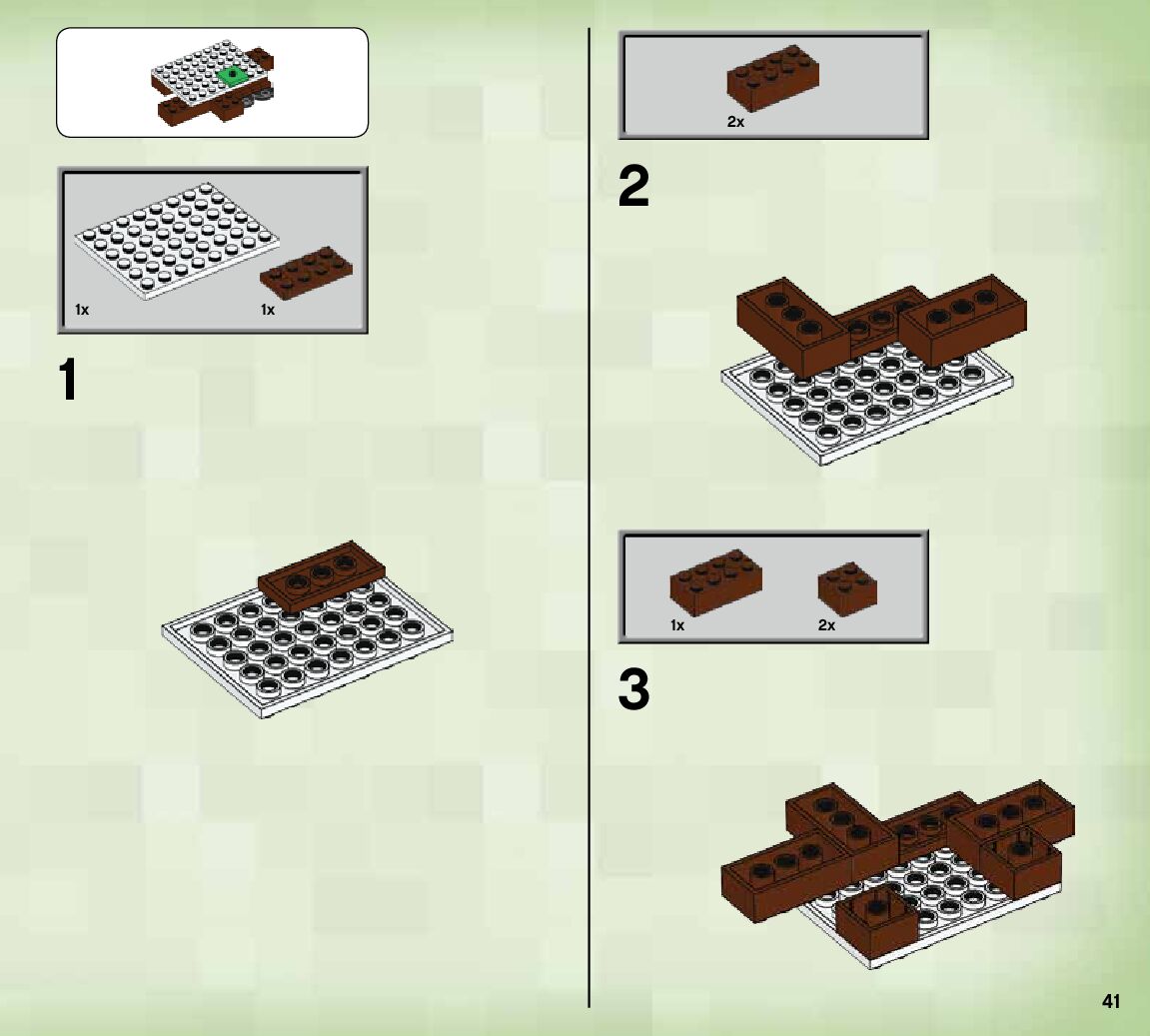 1x

1x

1

2x

2

1x

2x

3

41