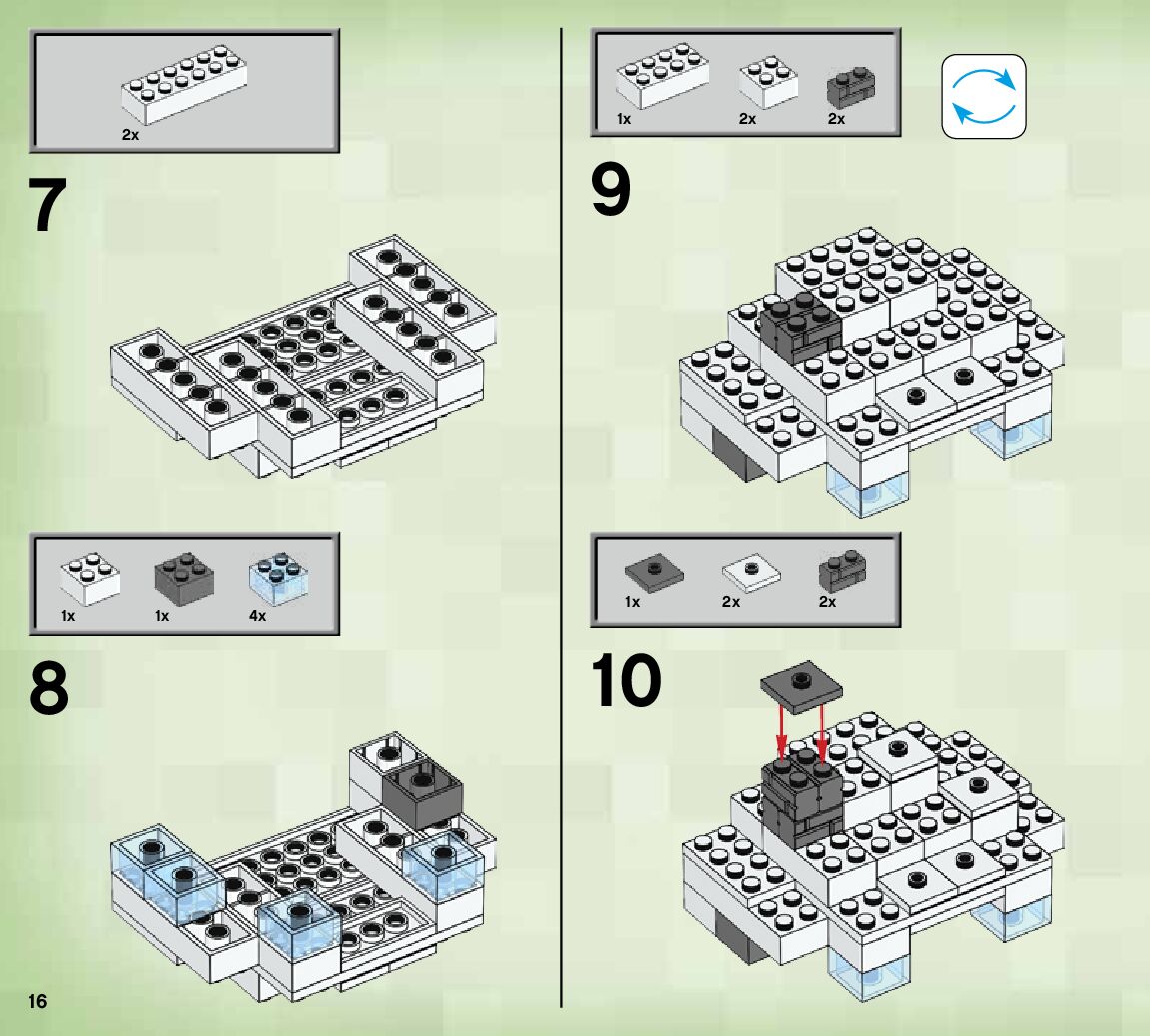 2x

7

1x 1x 4x

8

16

1x 2x 2x

9

1x 2x 2x

10