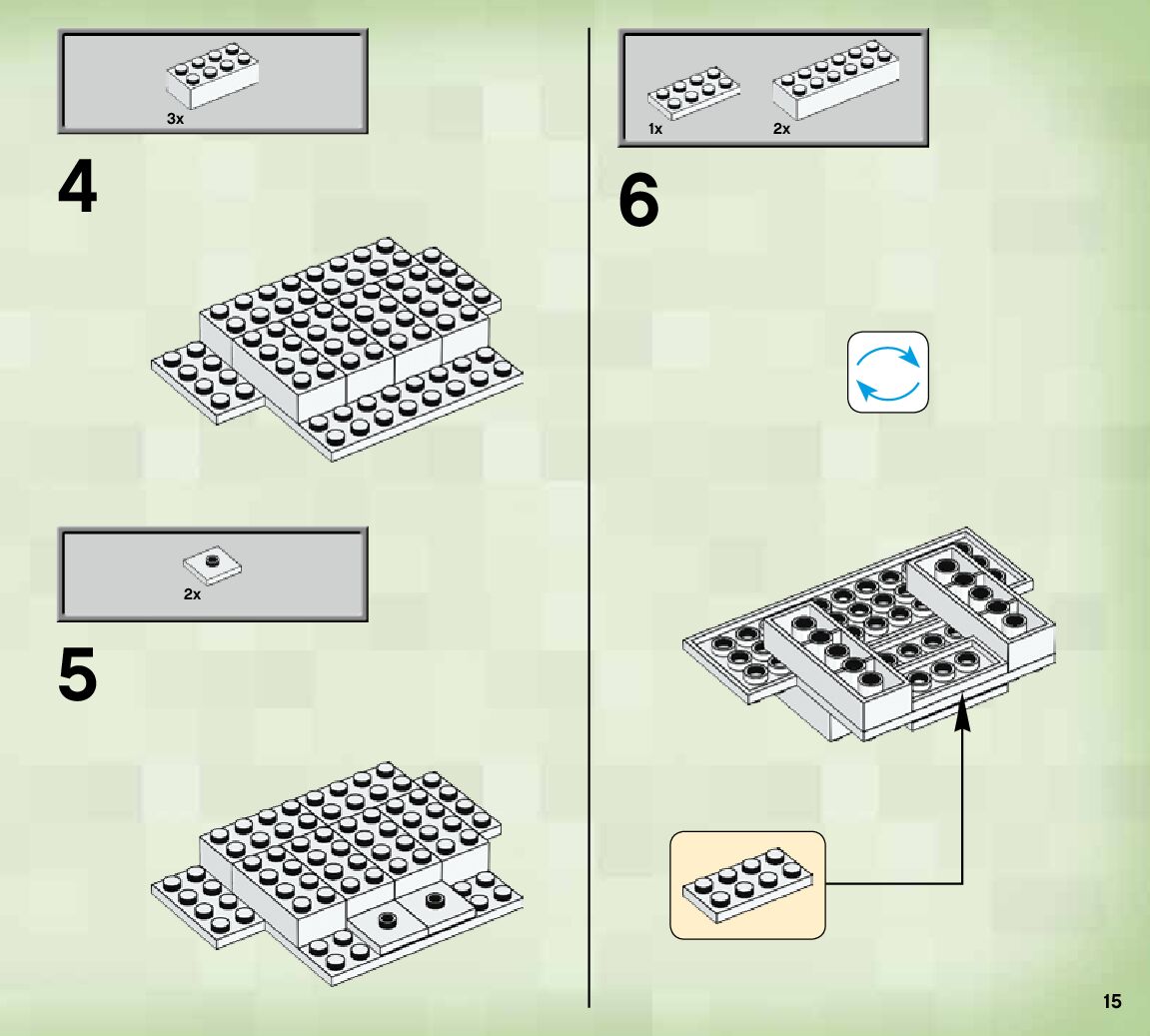 3x

4

2x

5

1x 2x

6

15