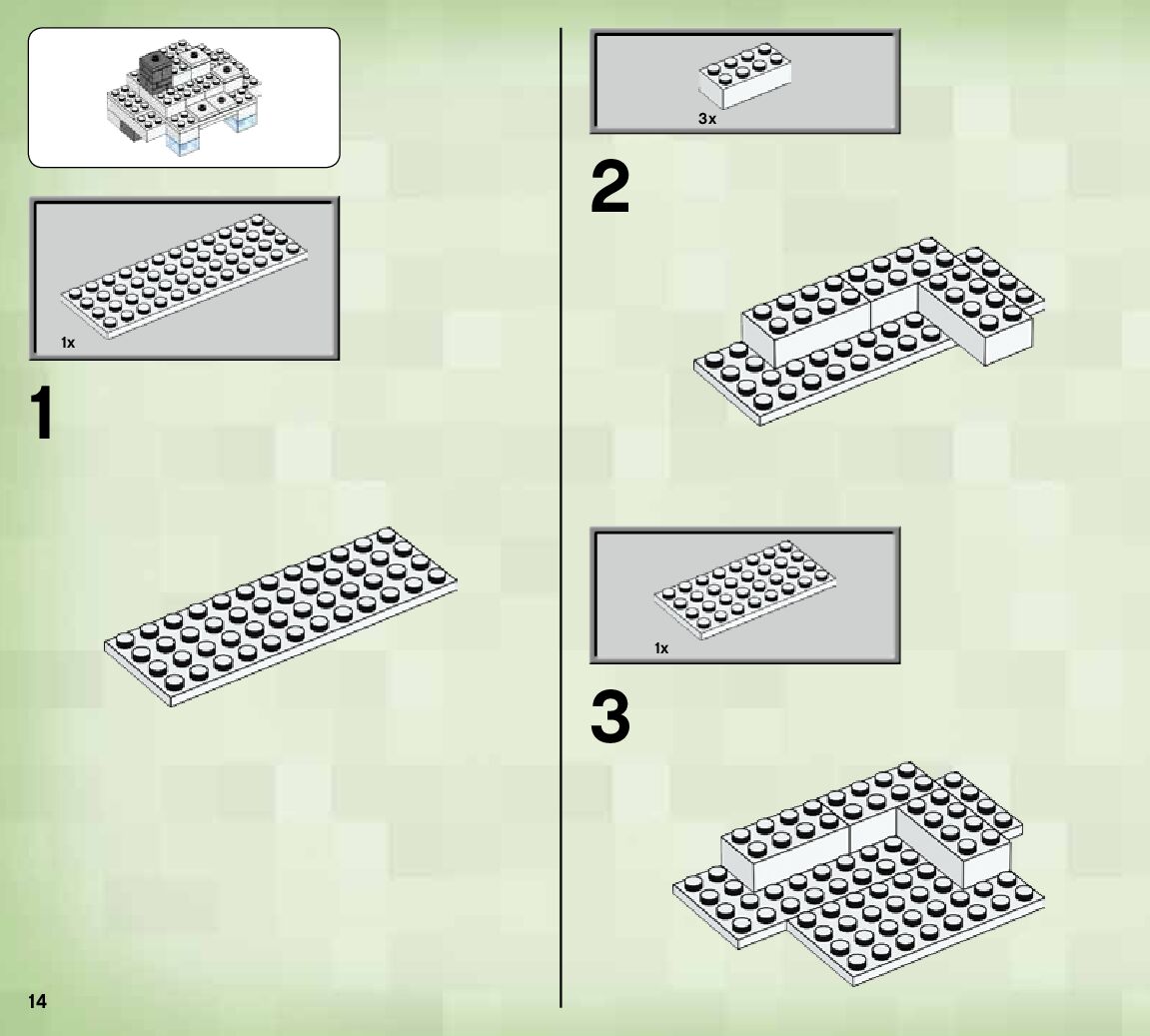 1x

1

14

3x

2

1x

3