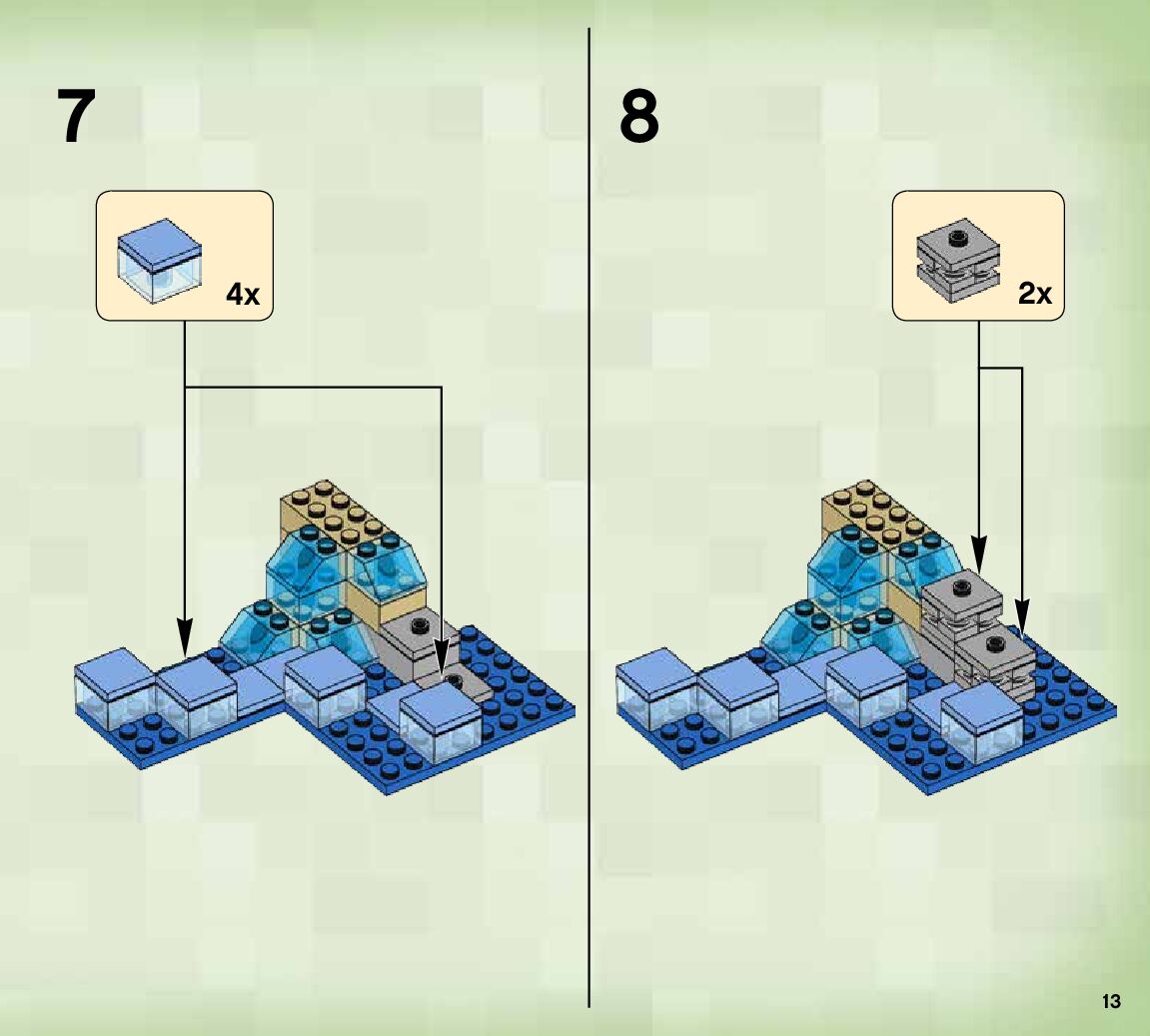 7

4x

8

2x

13