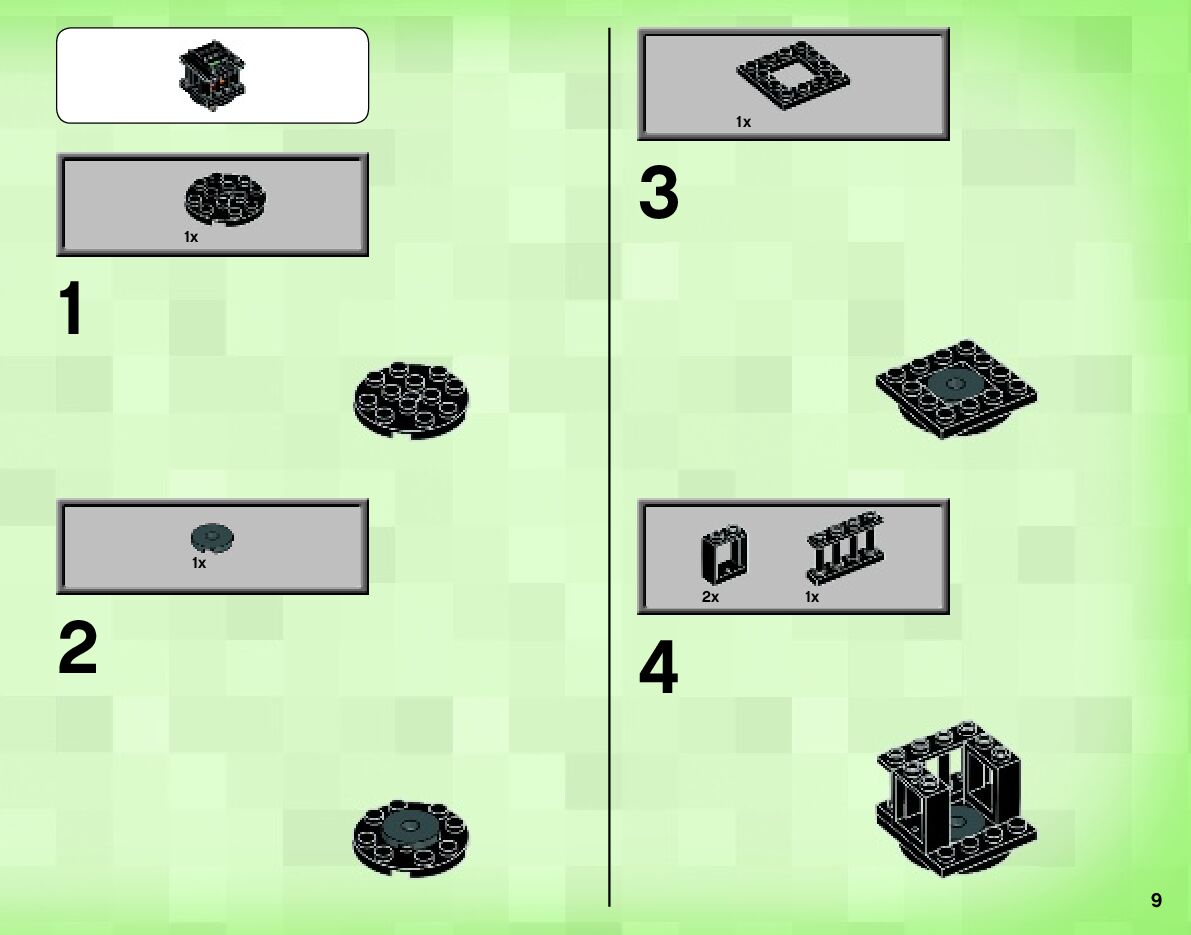 1x

1

1x

2

1x

3

2x 1x

4

9