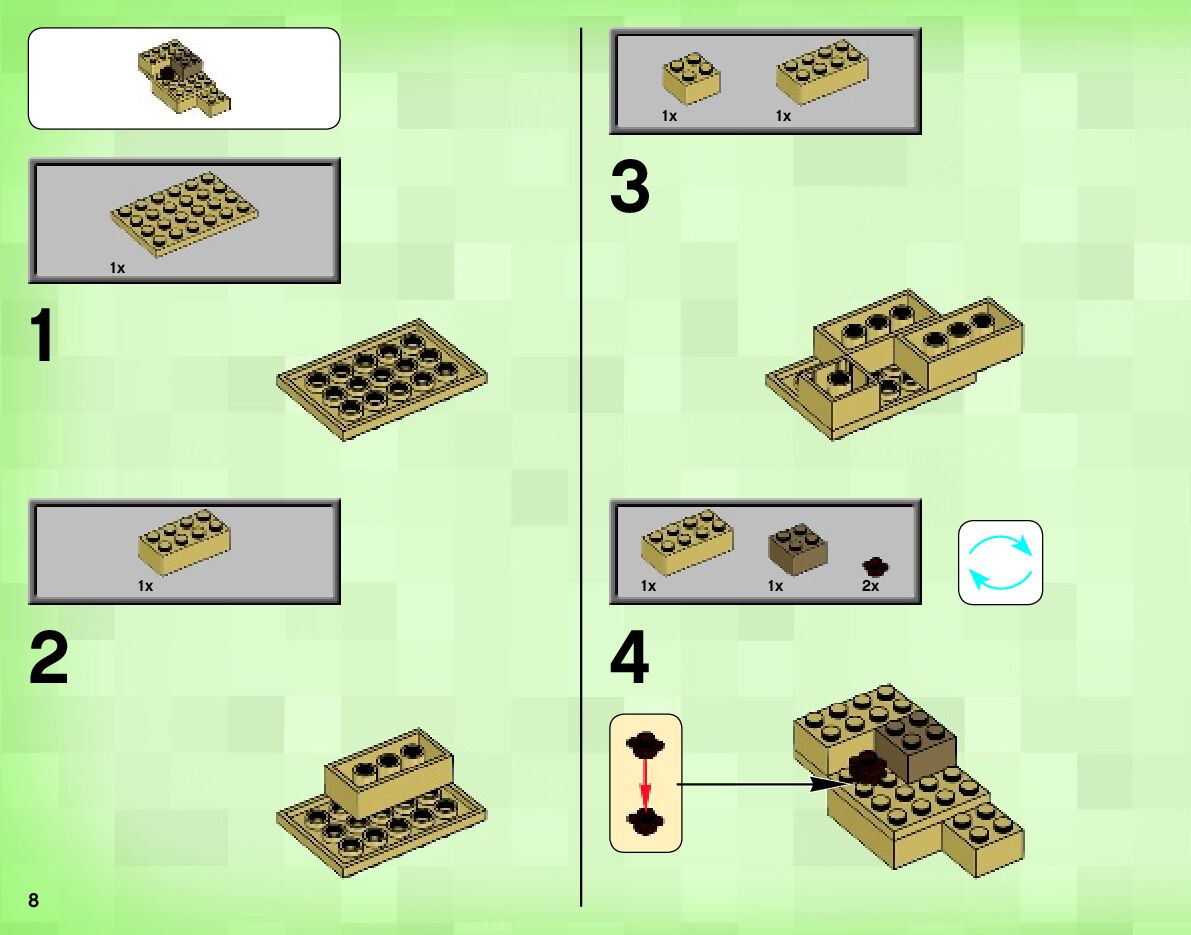 1x

1

1x

2

8

1x 1x

3

1x 1x 2x

4