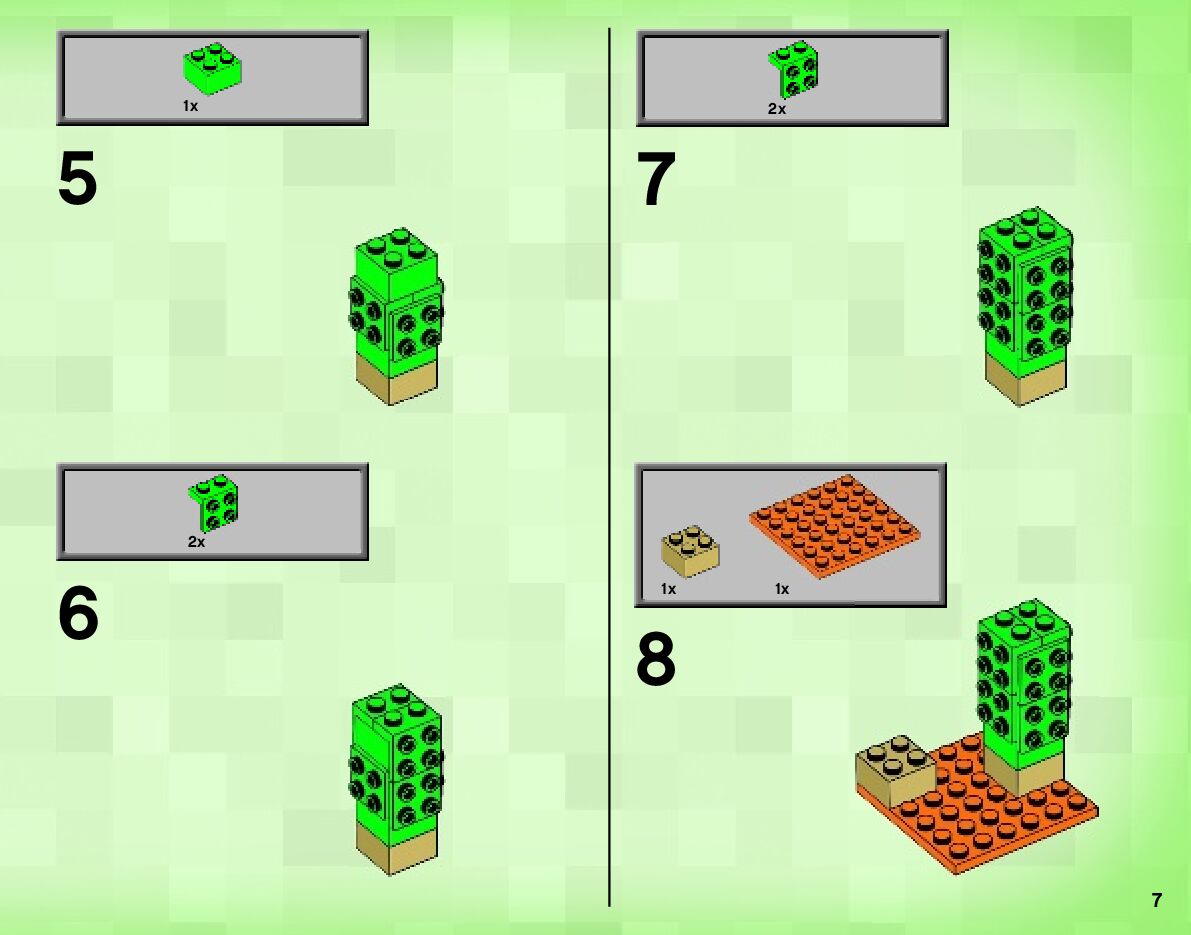 1x

5

2x

6

2x

7

1x

1x

8

7