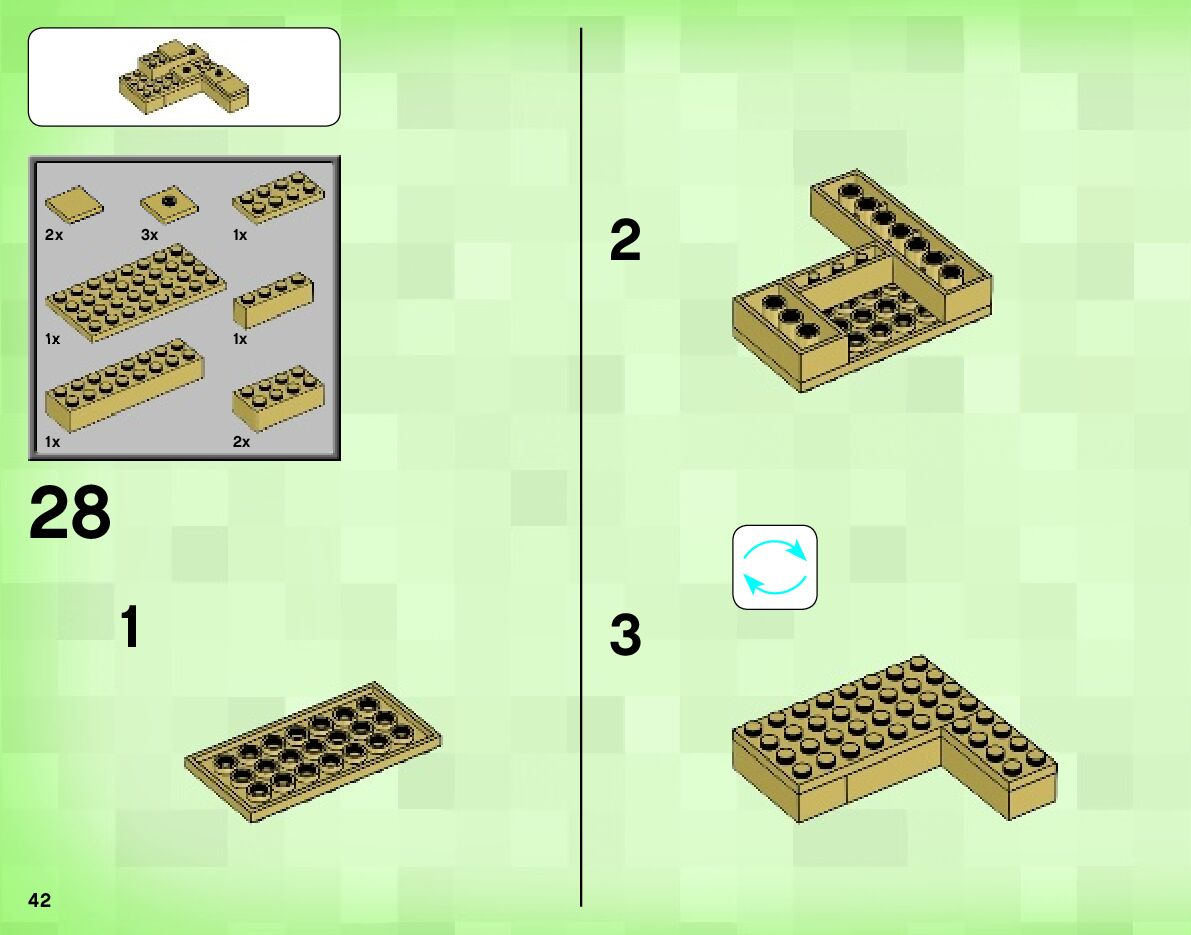 2x
3x
1x
1x
1x
1x
2x

28

1

2

3

42