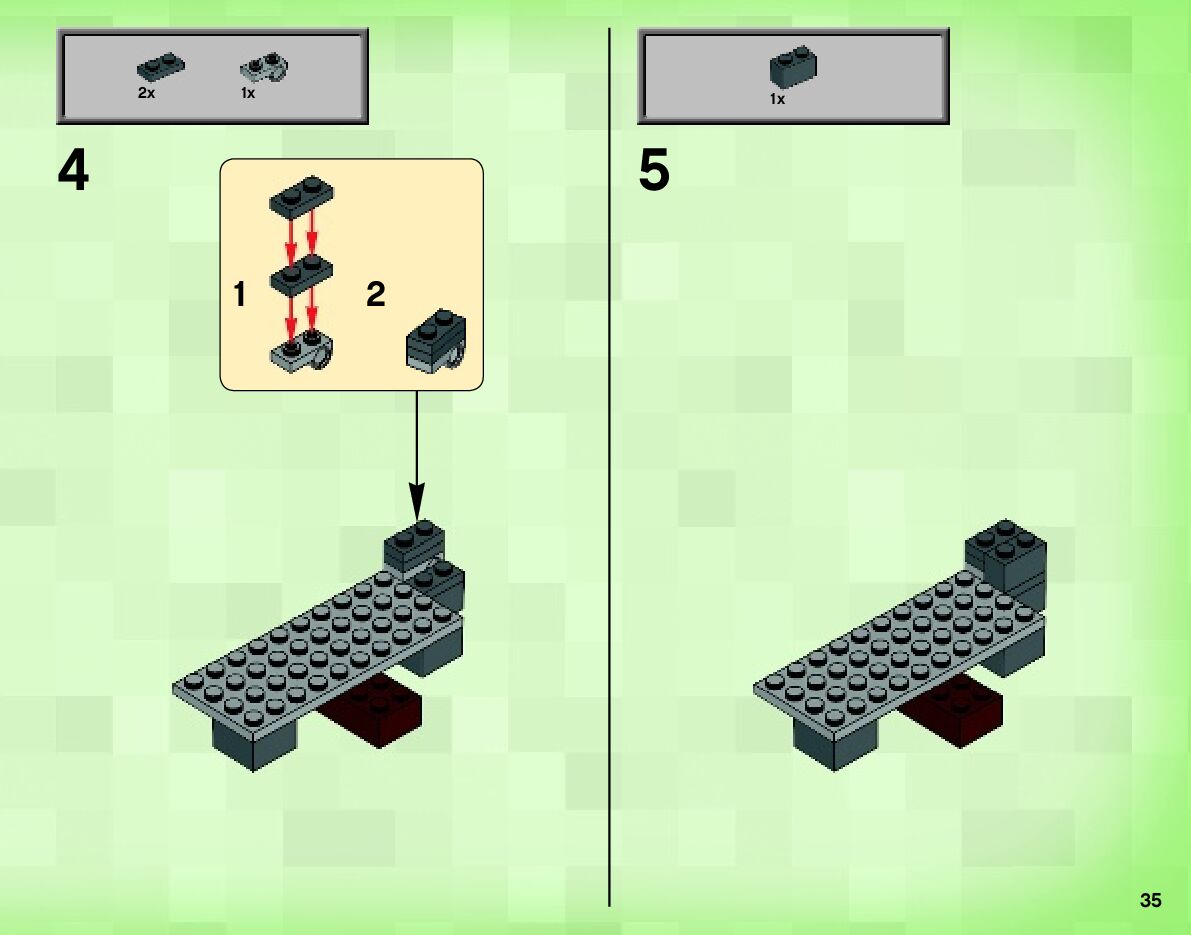 2x 1x

4

1

2

1x

5

35