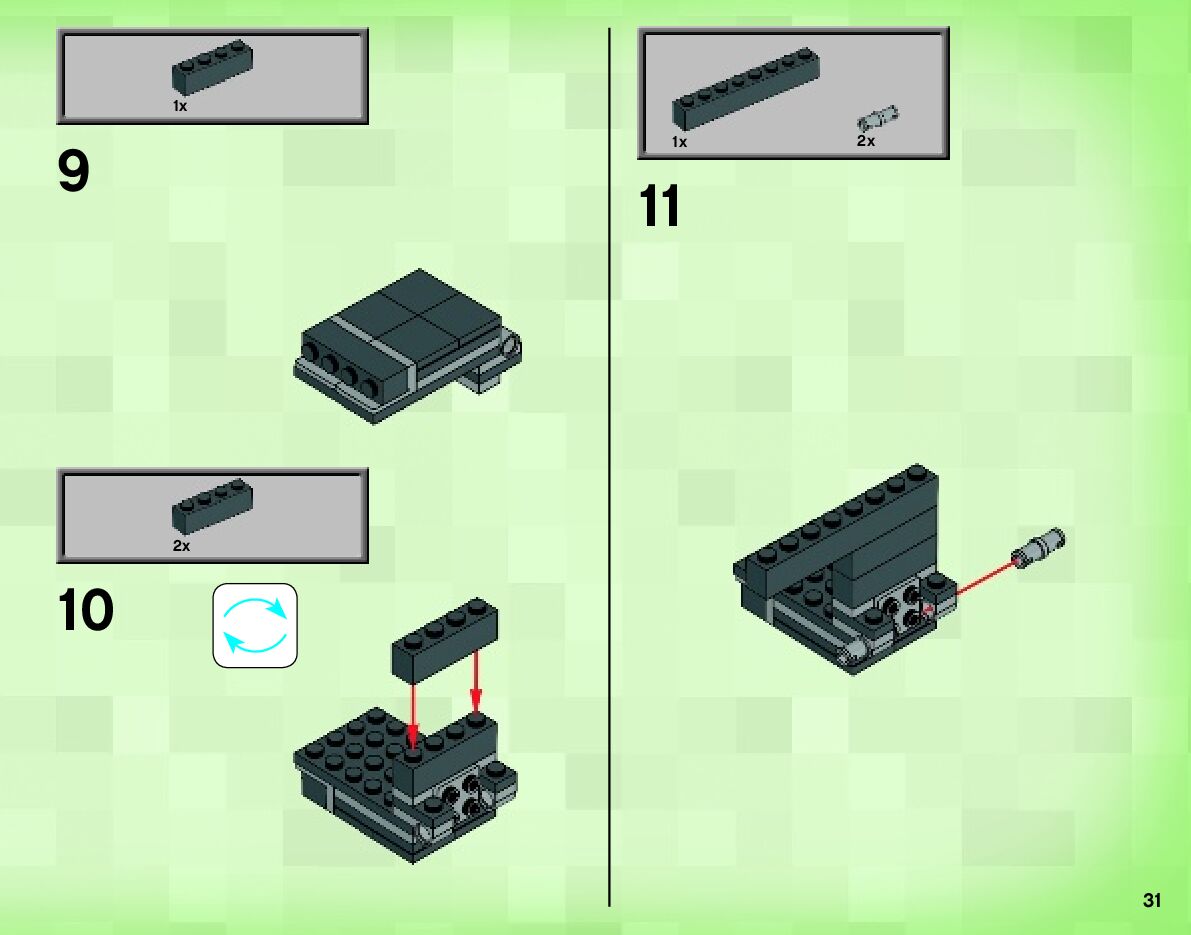 1x

9

2x

10

1x 2x

11

31