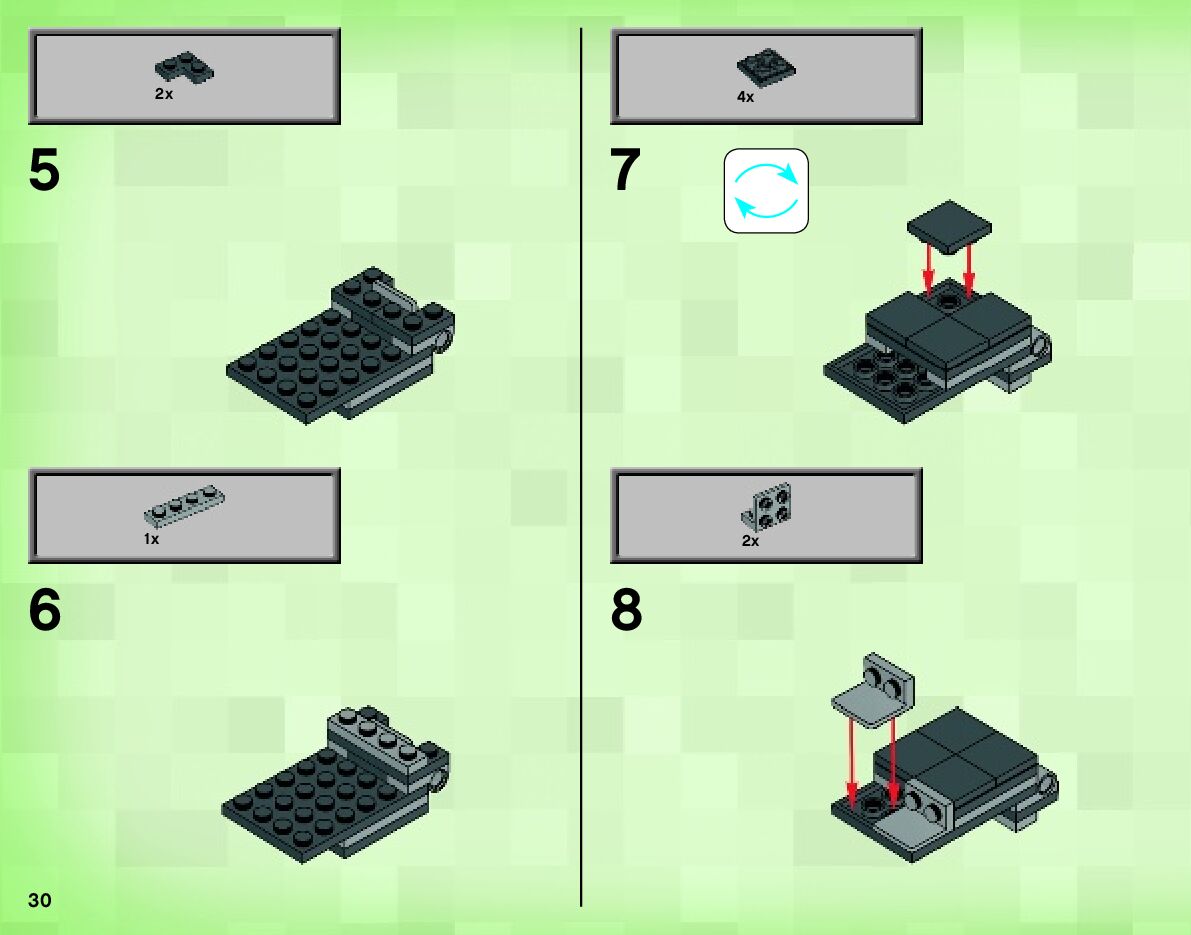 2x

5

1x

6

30

4x

7

2x

8