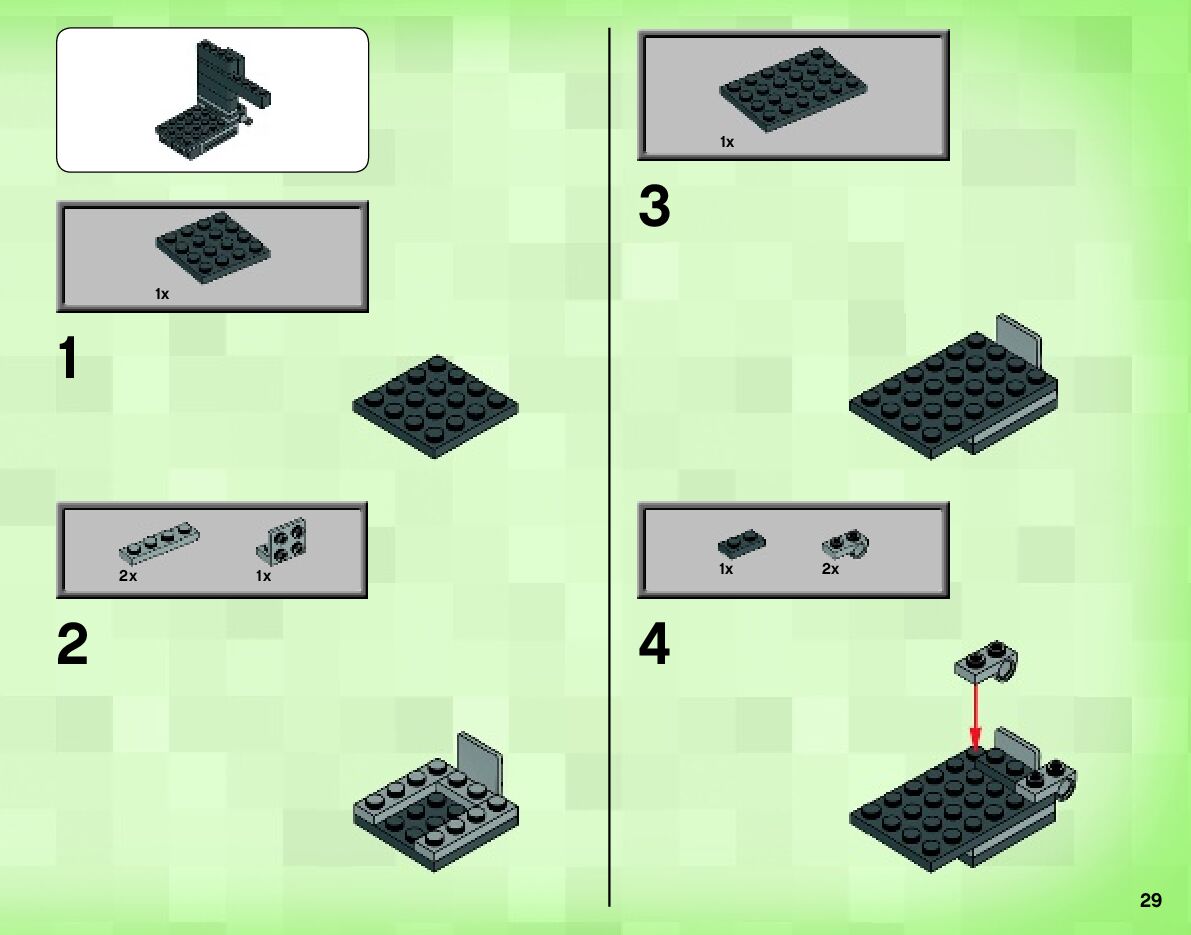 1x

1

2x 1x

2

1x

3

1x 2x

4

29