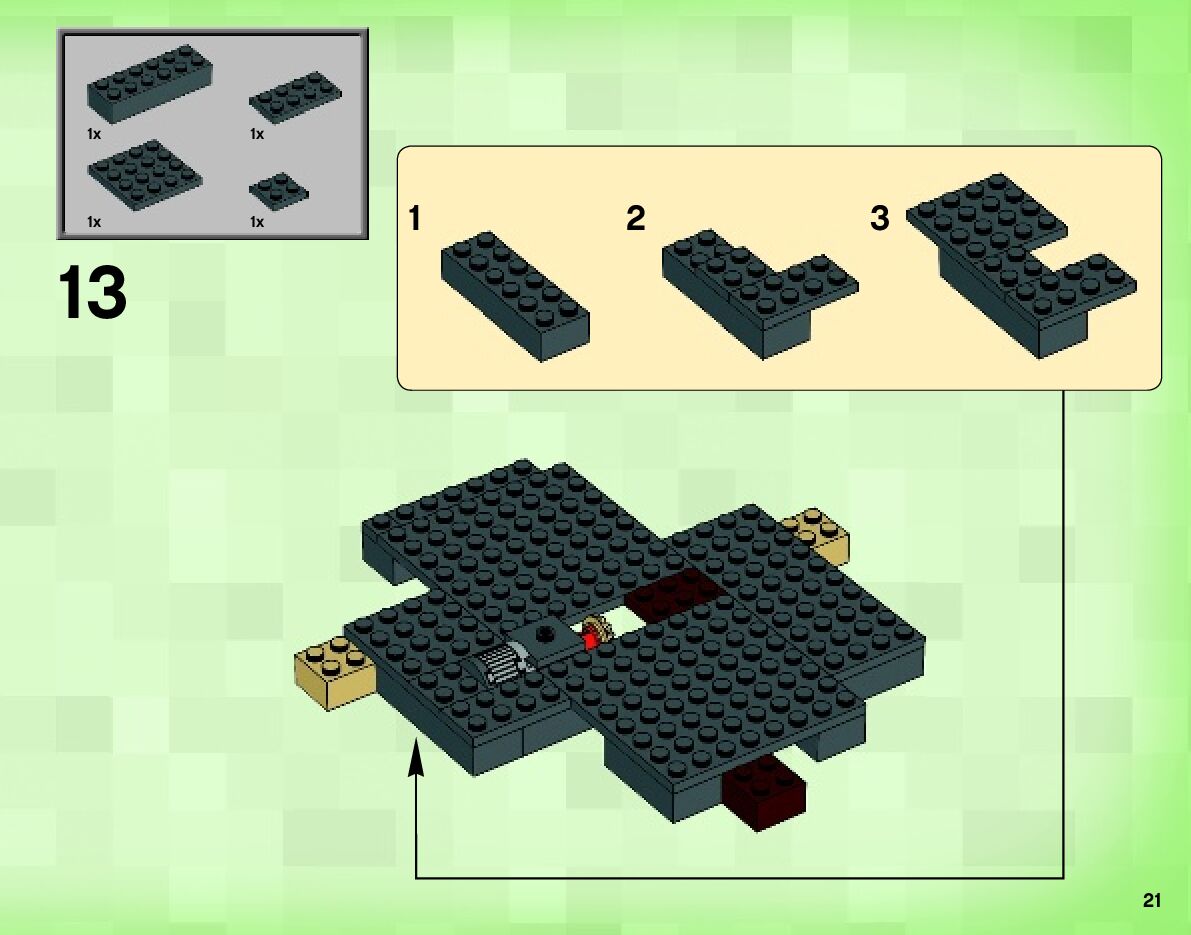 1x
1x
1x
1x

13

1
2
3

21