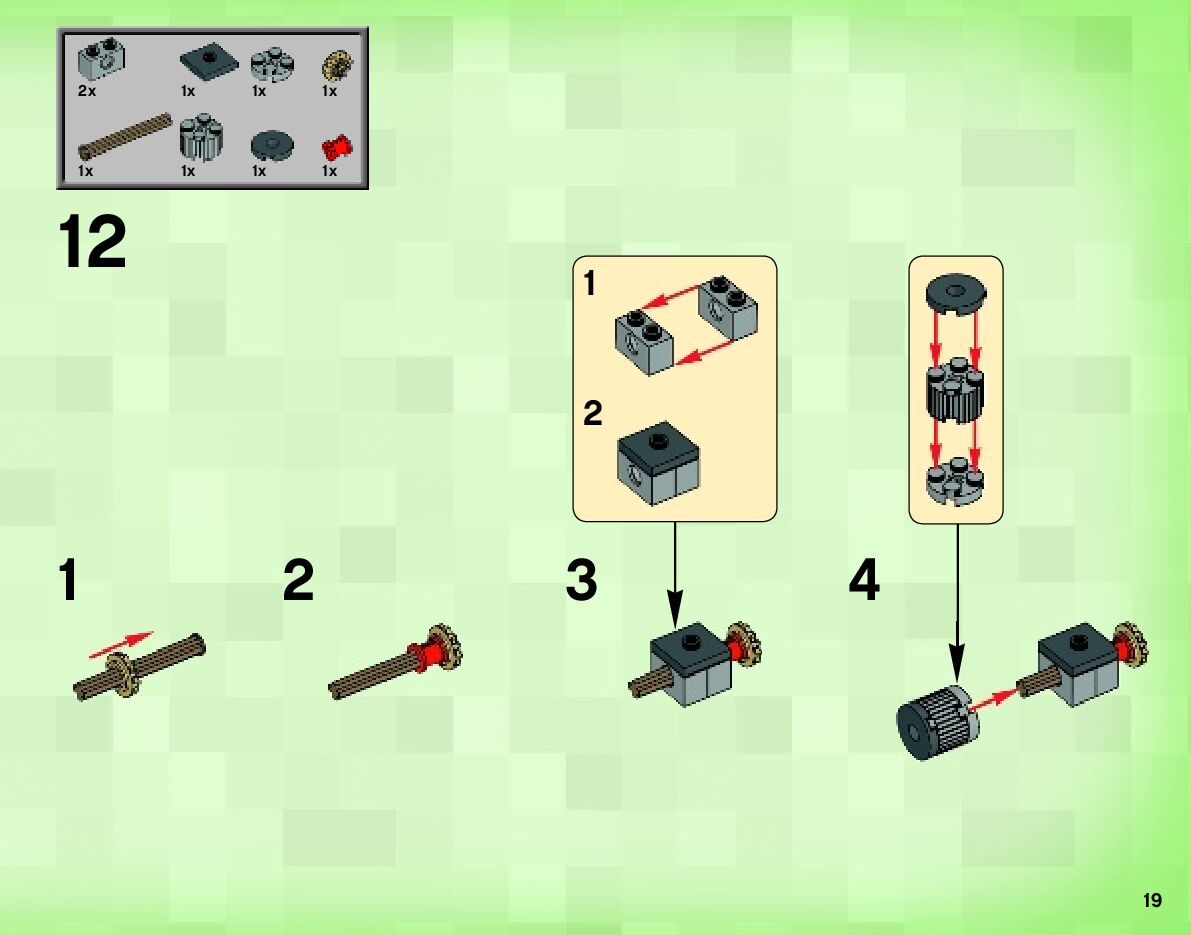 2x 1x 1x 1x
1x 1x 1x 1x

12

1

2

1

2

3

4

19